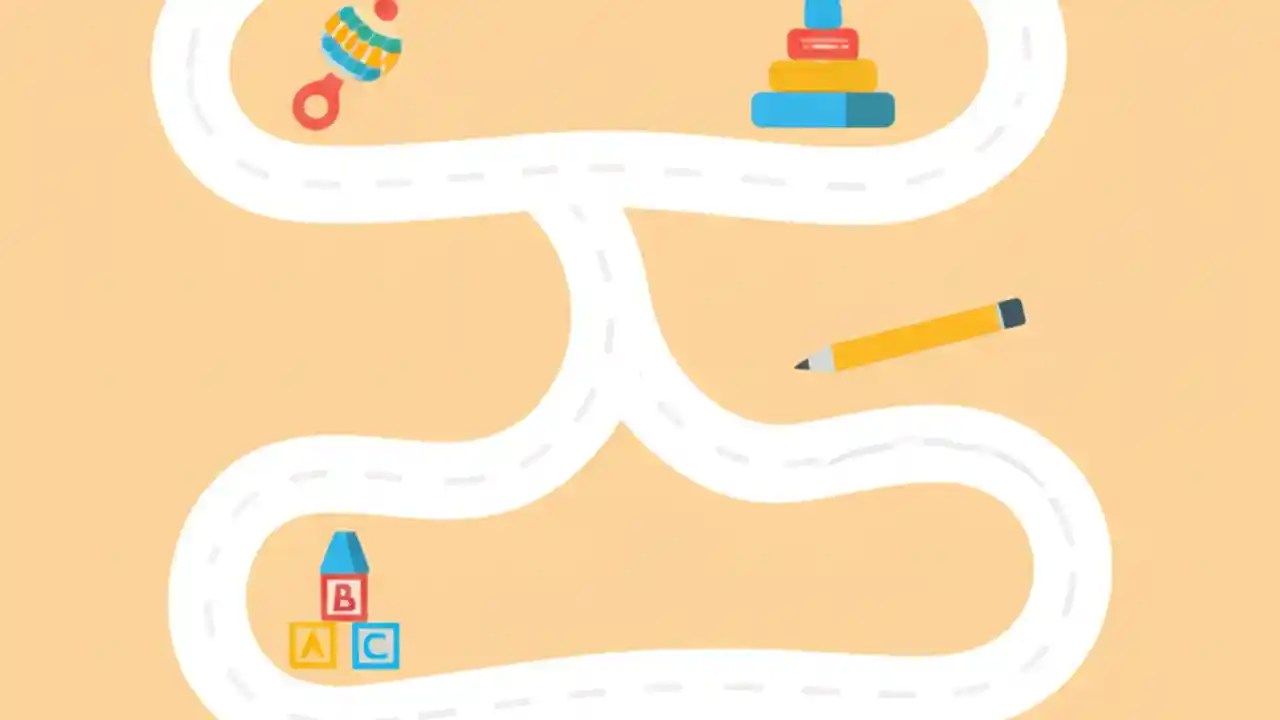 B
A C