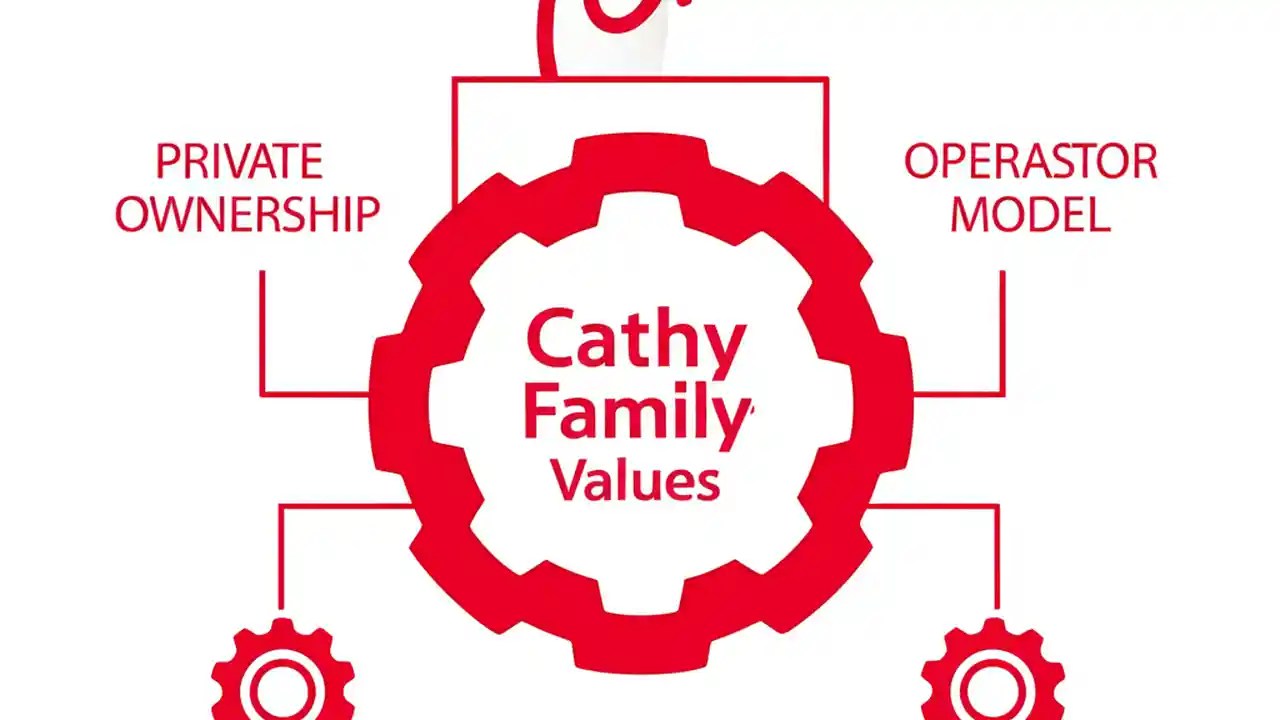 PRIVATE OWNERSHIP

OPERASTOR MODEL

Cathy Family Values