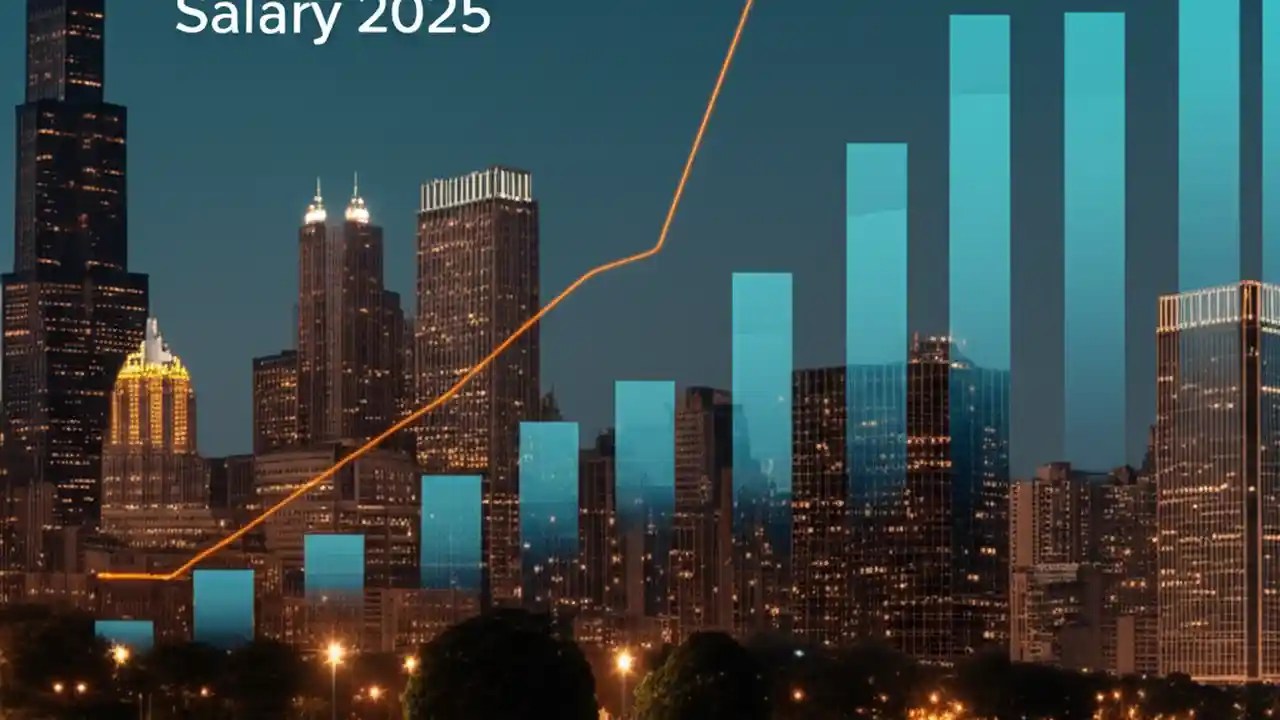 Salary 2025