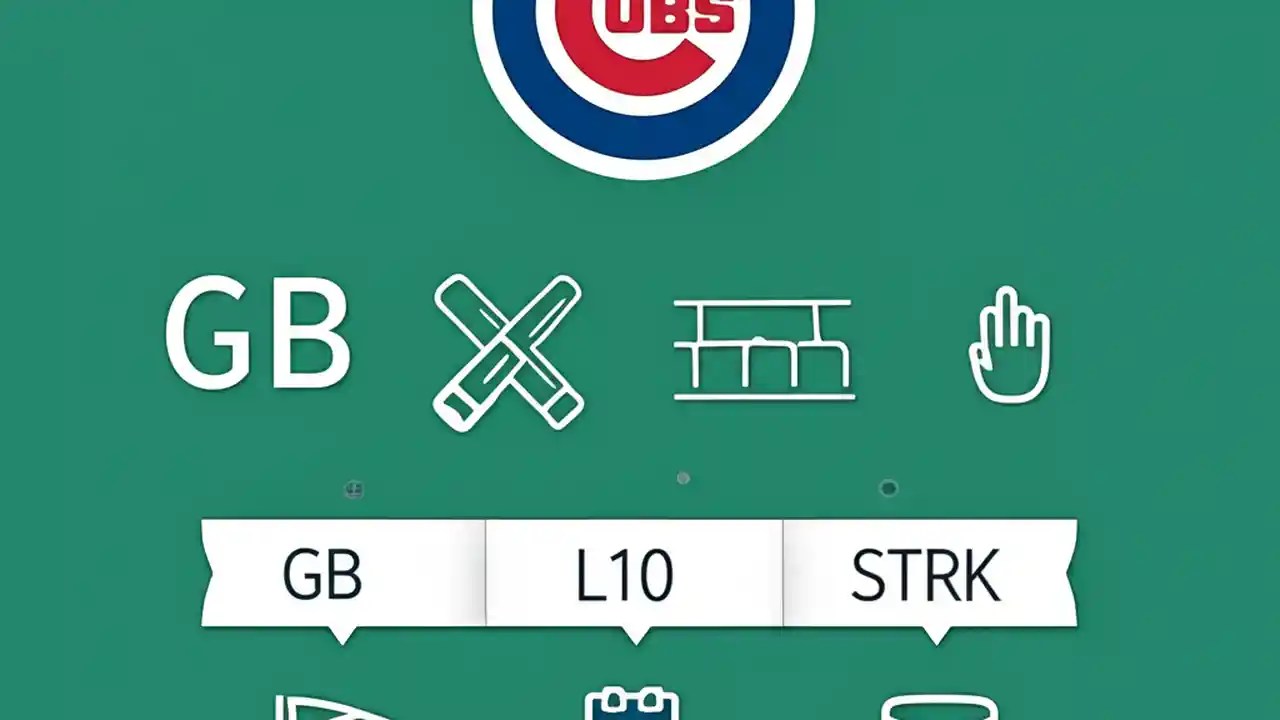 UBS

GB

GB

L10

STRK