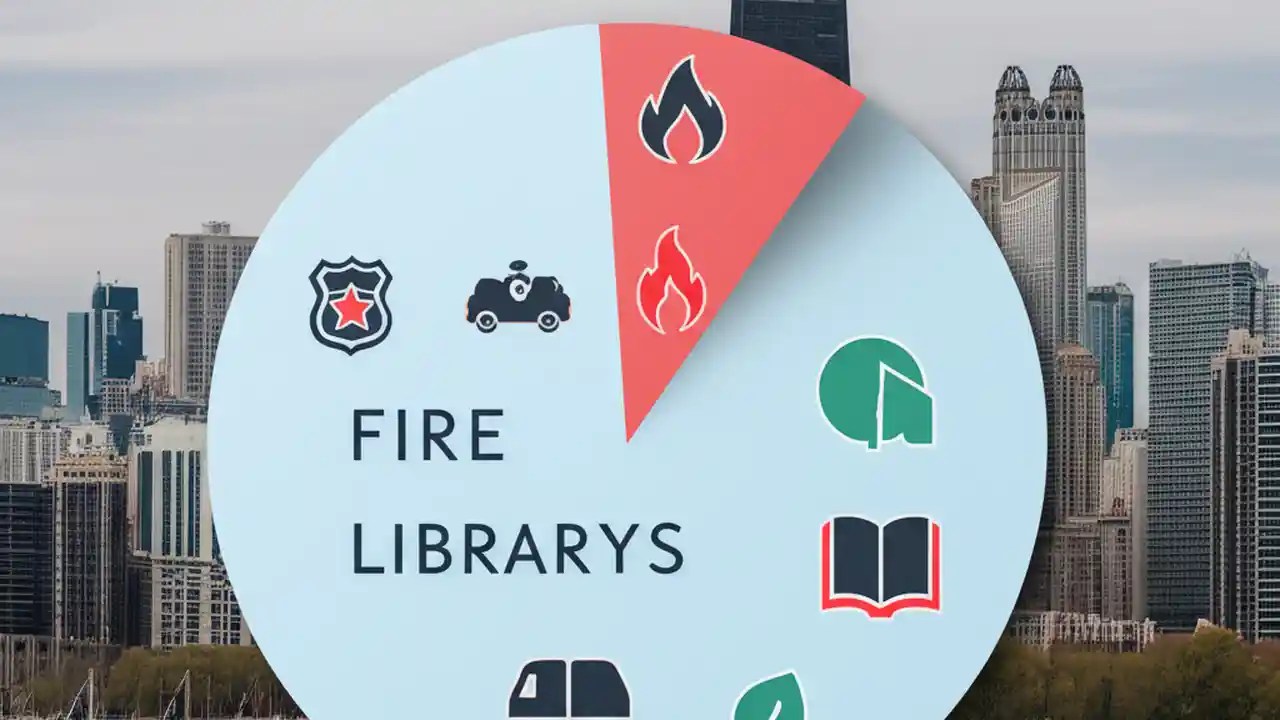 FIRE

LIBRARYS