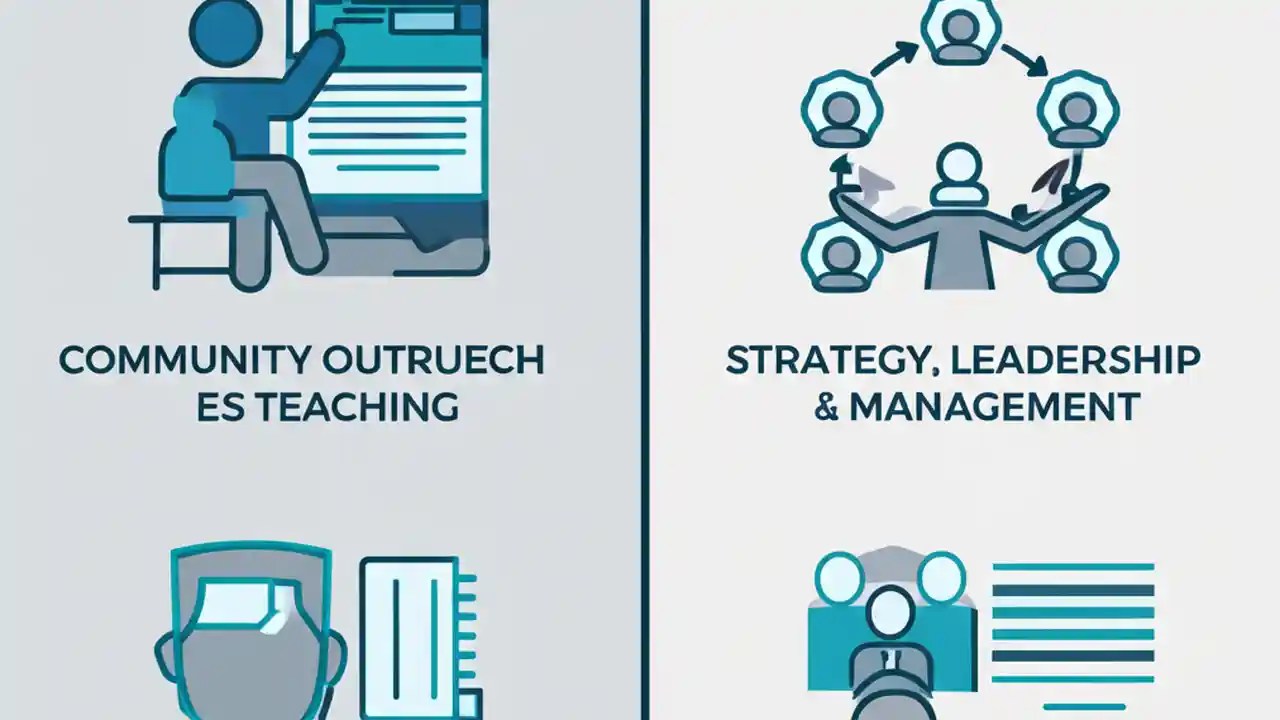 COMMUNITY OUTRUECH
ES TEACHING

STRATEGY, LEADERSHIP
& MANAGEMENT