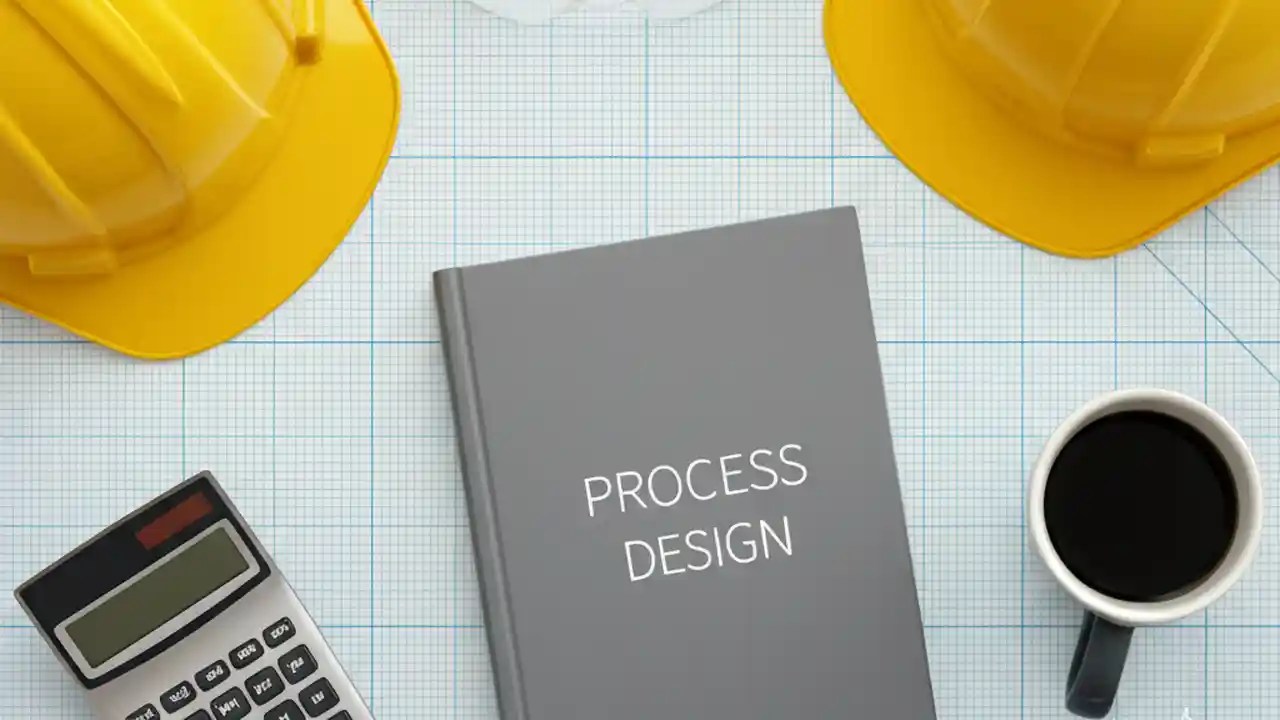 PROCESS DESIGN