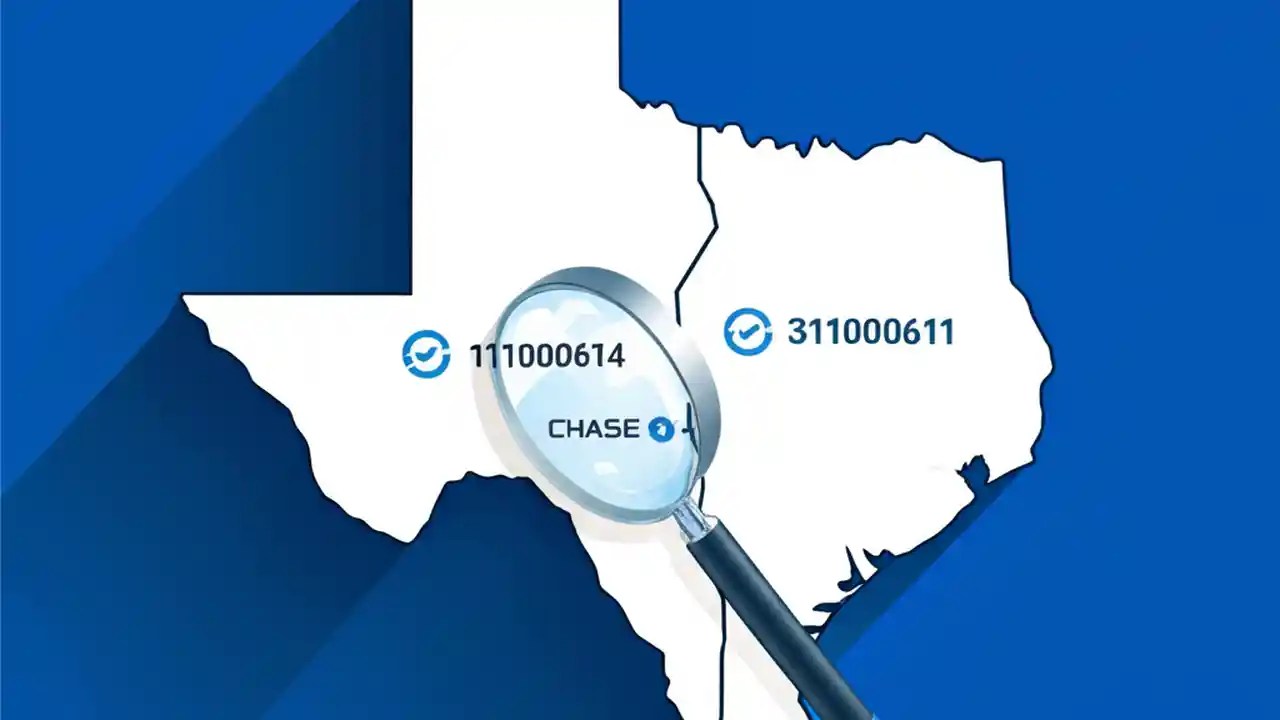 111000614

311000611

CHASE