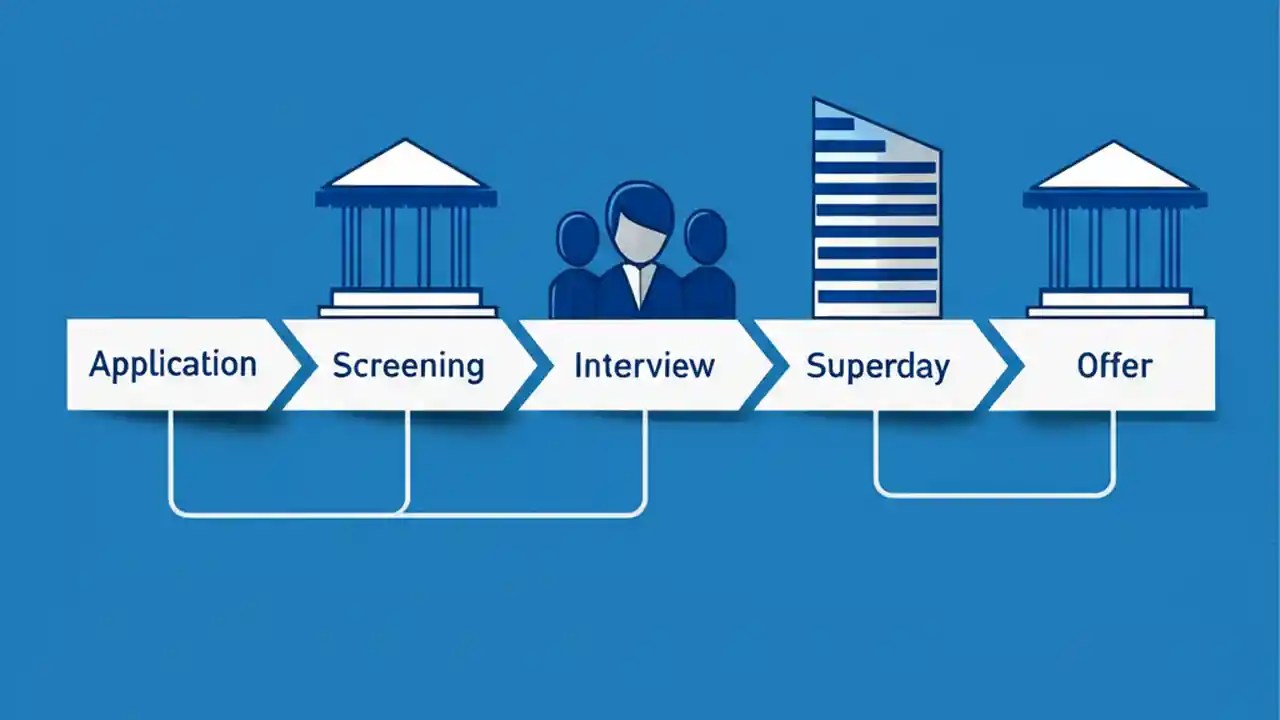 Application
Screening
Interview
Superday
Offer