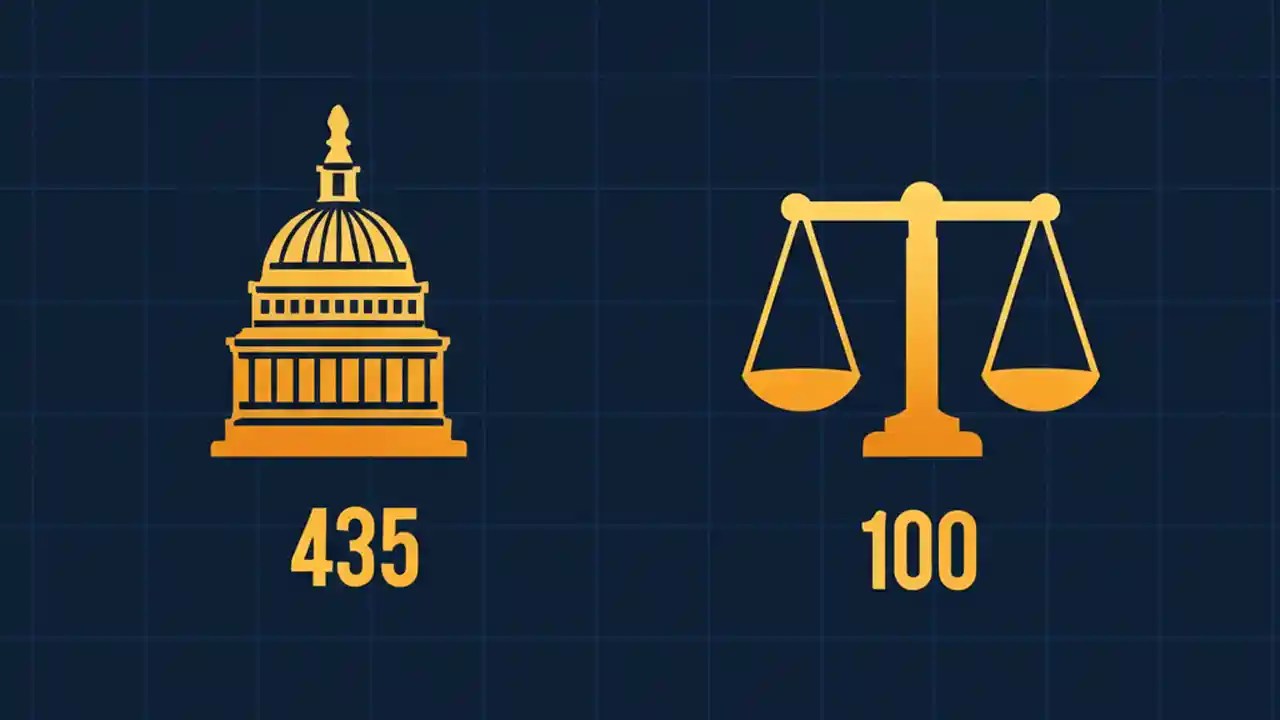 435

100