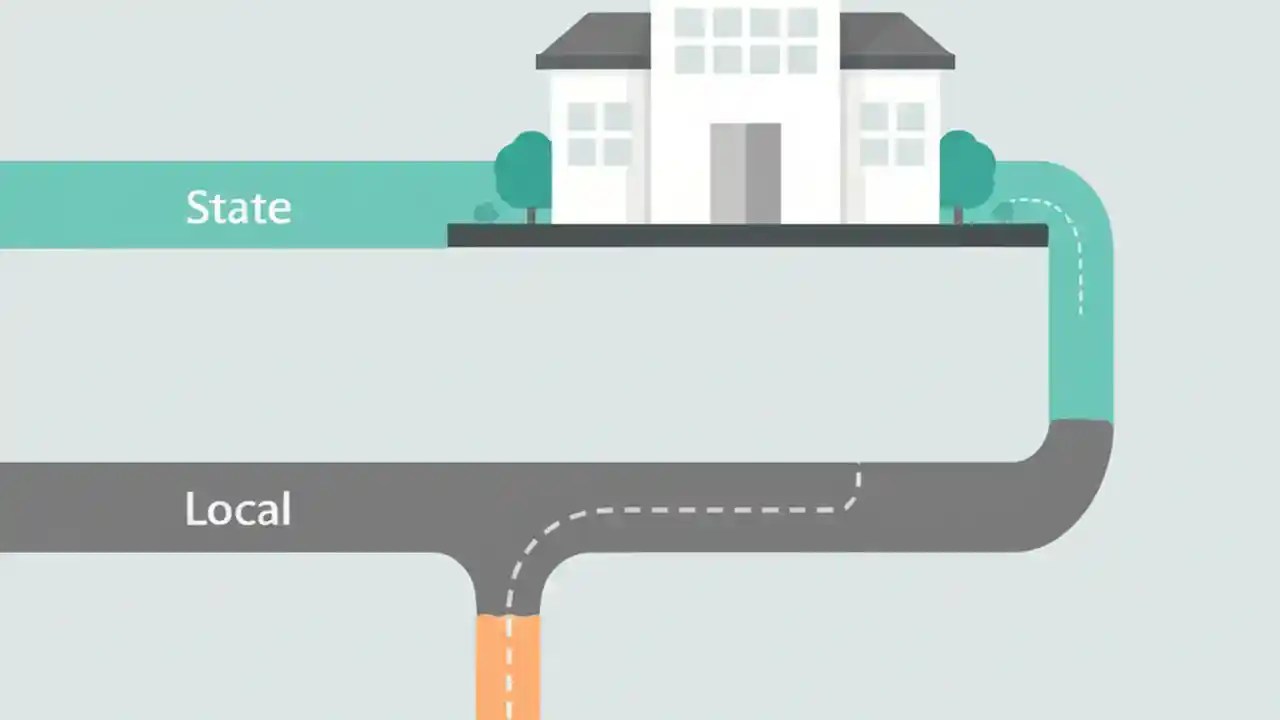 State

Local