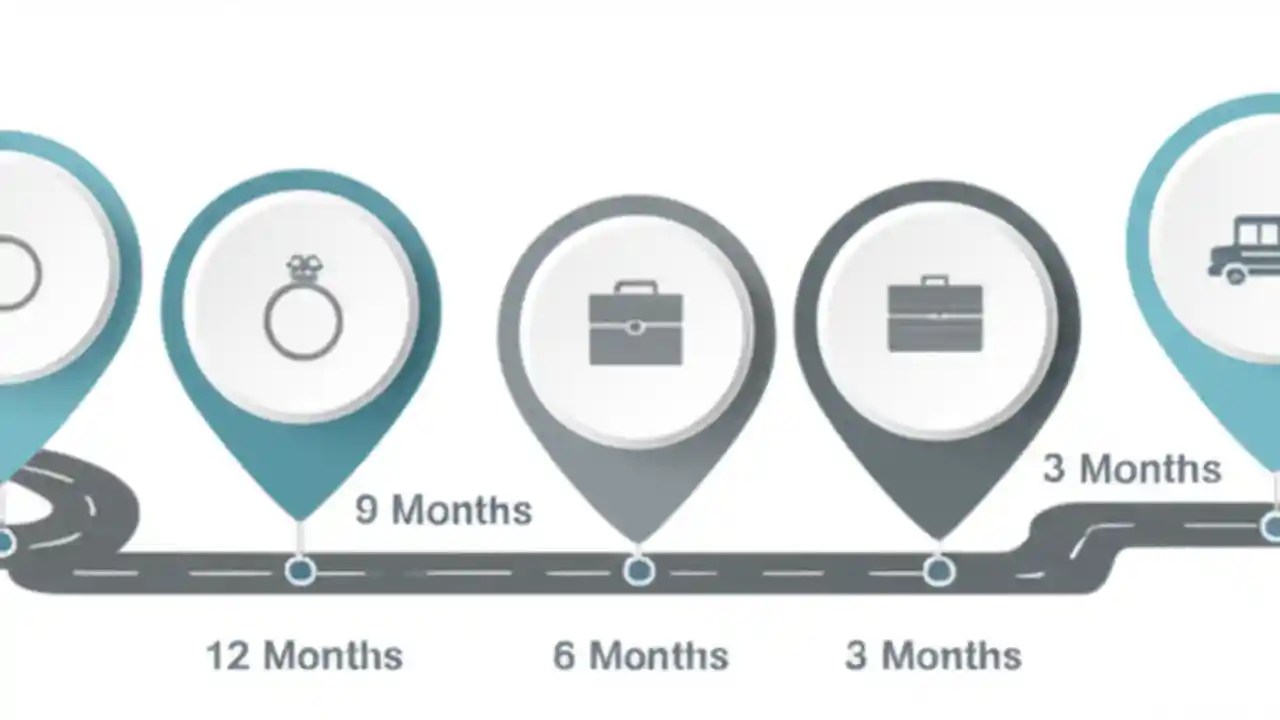 9 Months

3 Months

12 Months

6 Months

3 Months