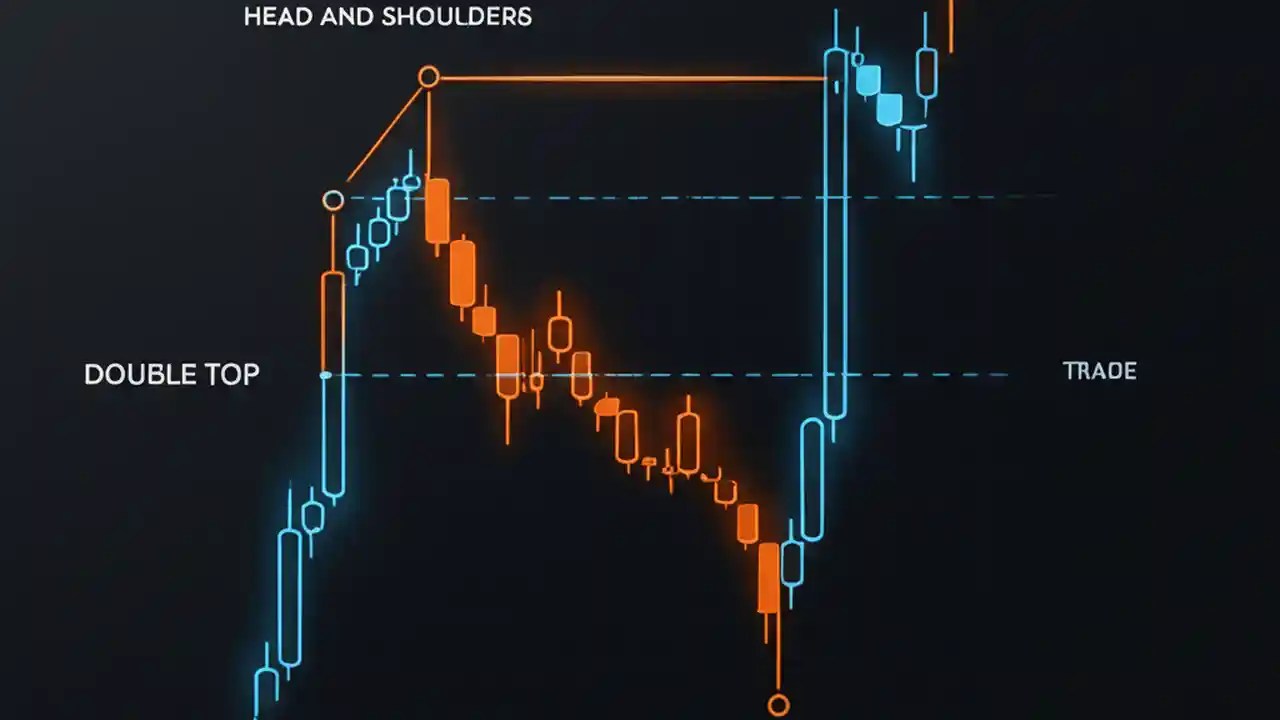 HEAD AND SHOULDERS

DOUBLE TOP

TRADE