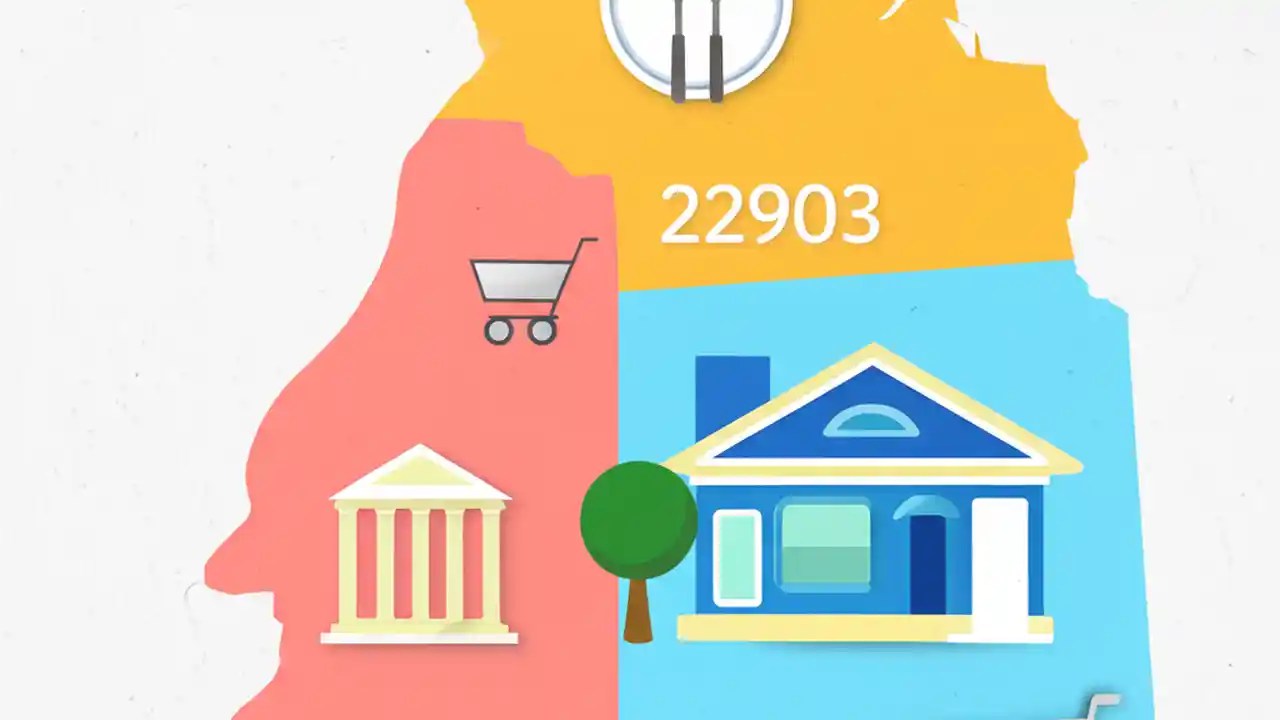 22903