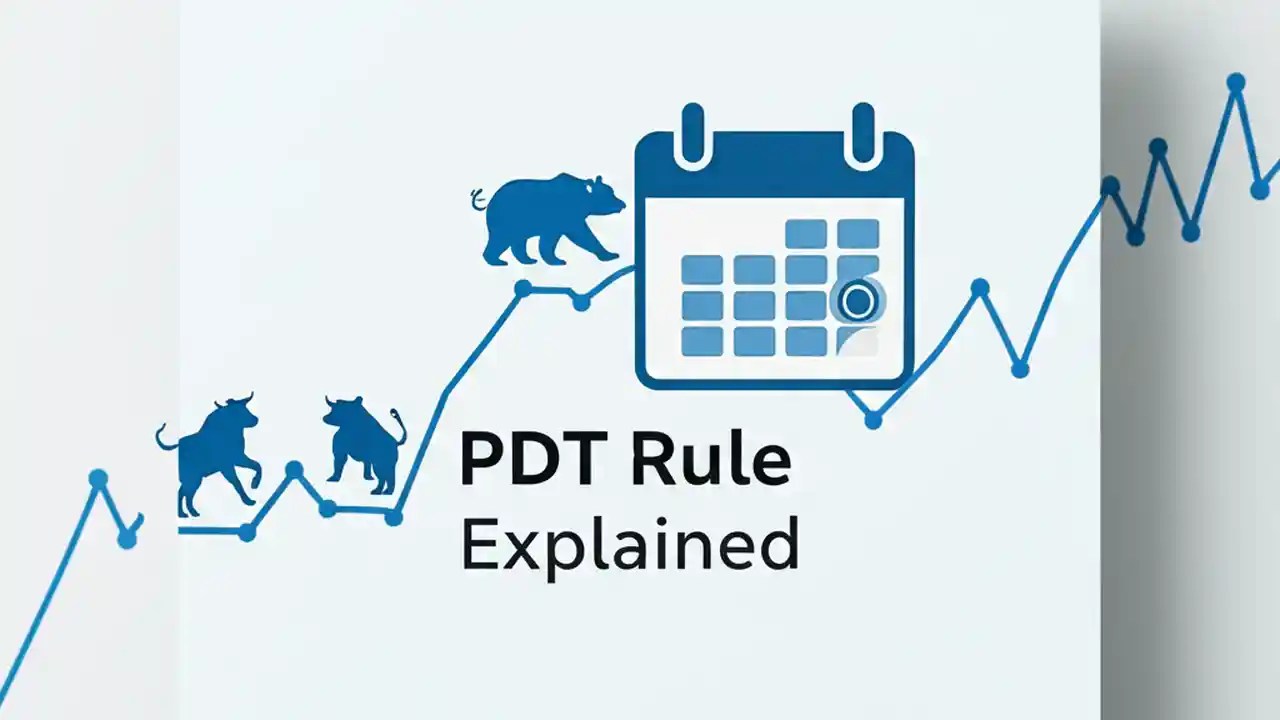 PDT Rule
Explained