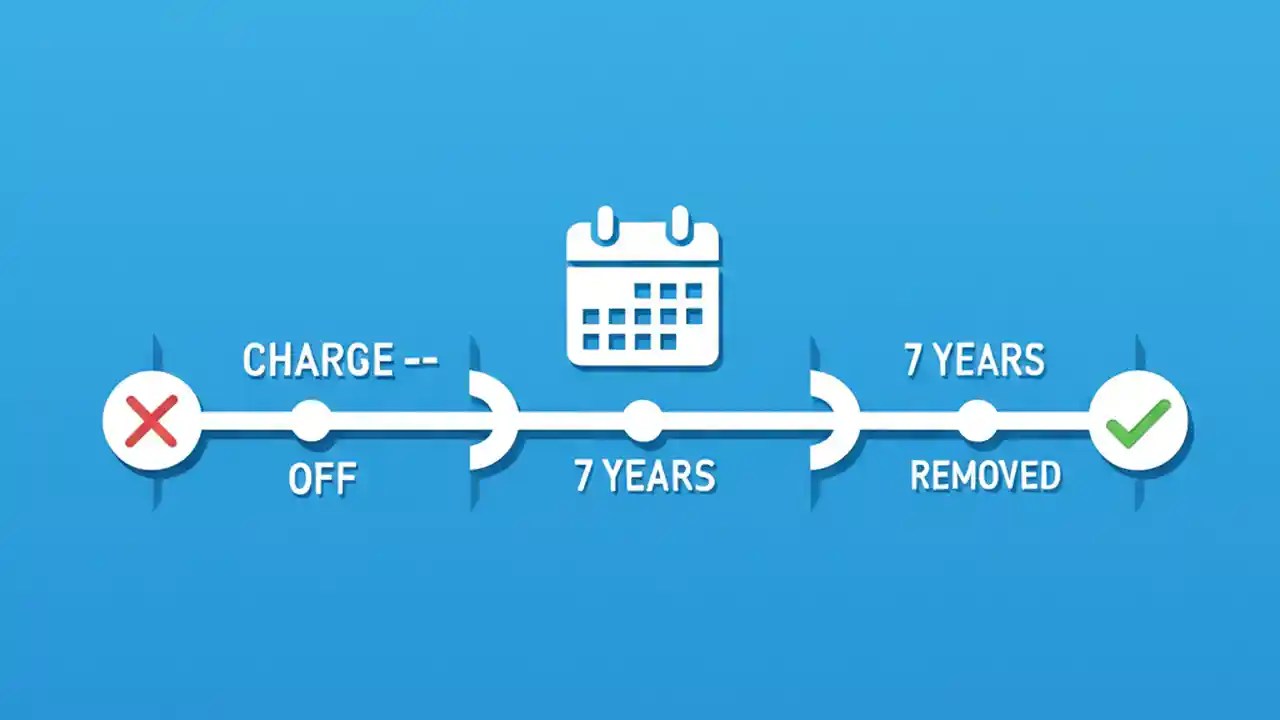 CHARGE --
OFF

7 YEARS

7 YEARS
REMOVED