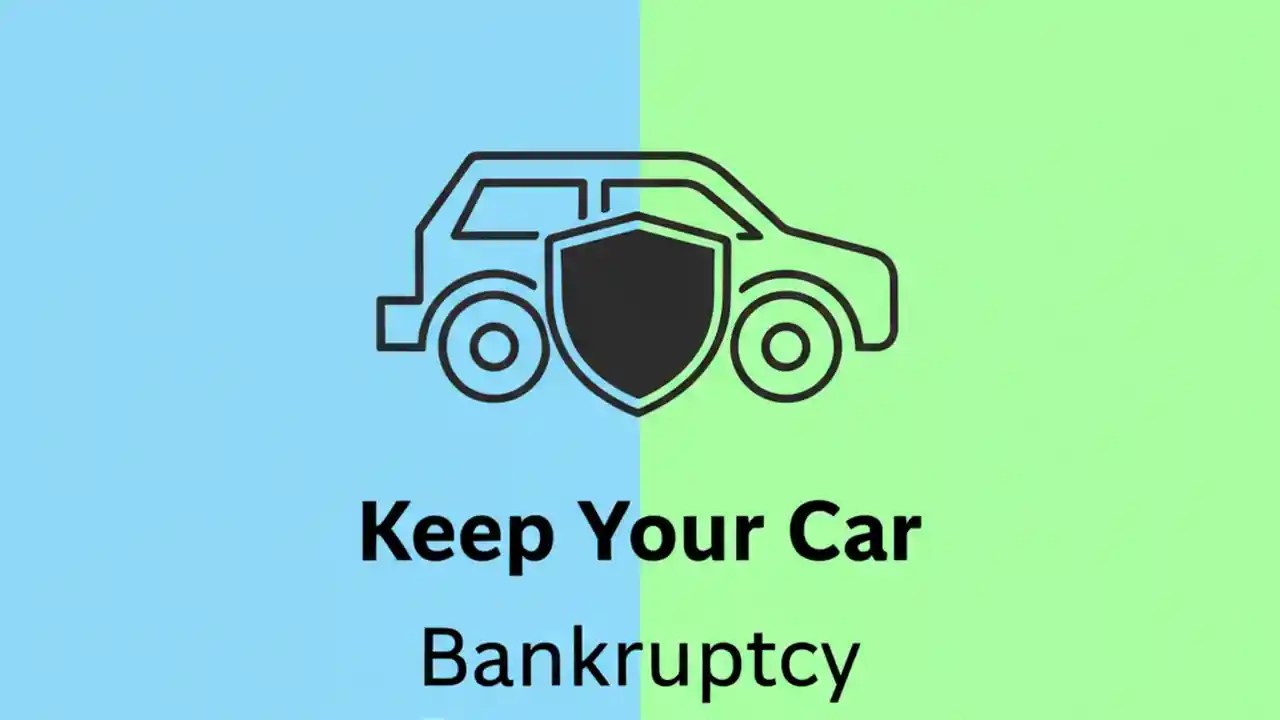 Keep Your Car

Bankruptcy