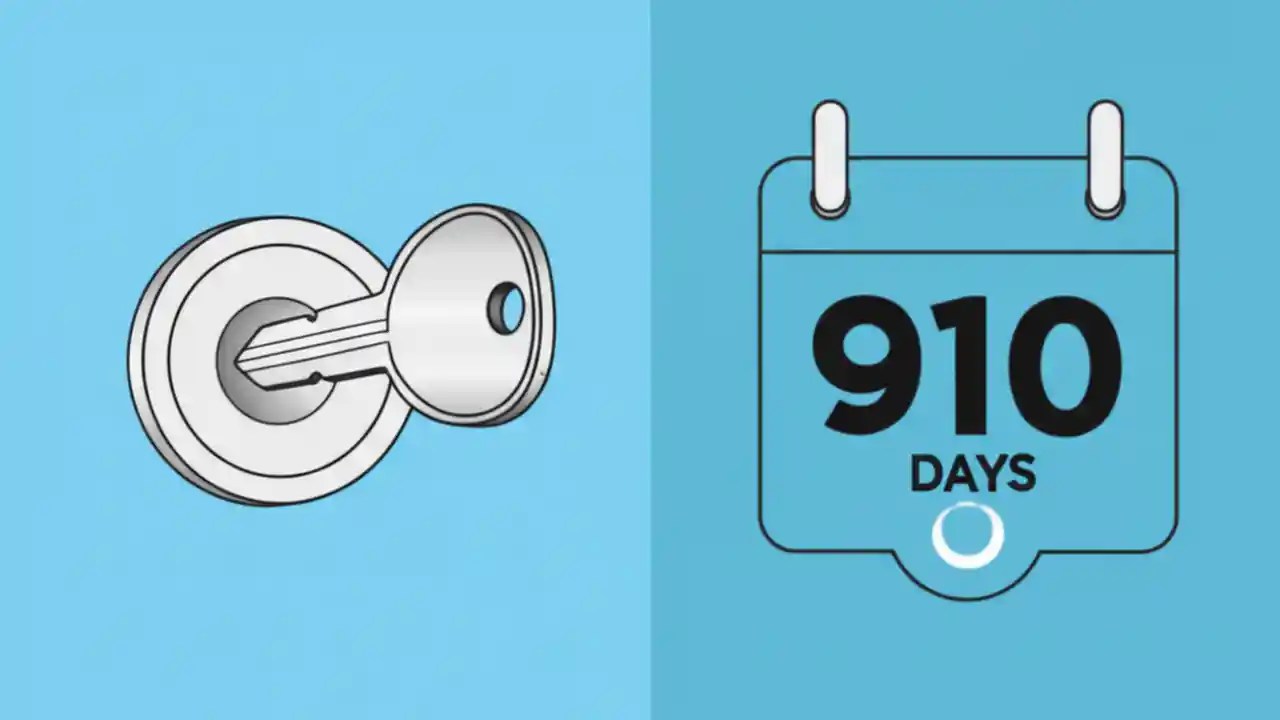 910
DAYS