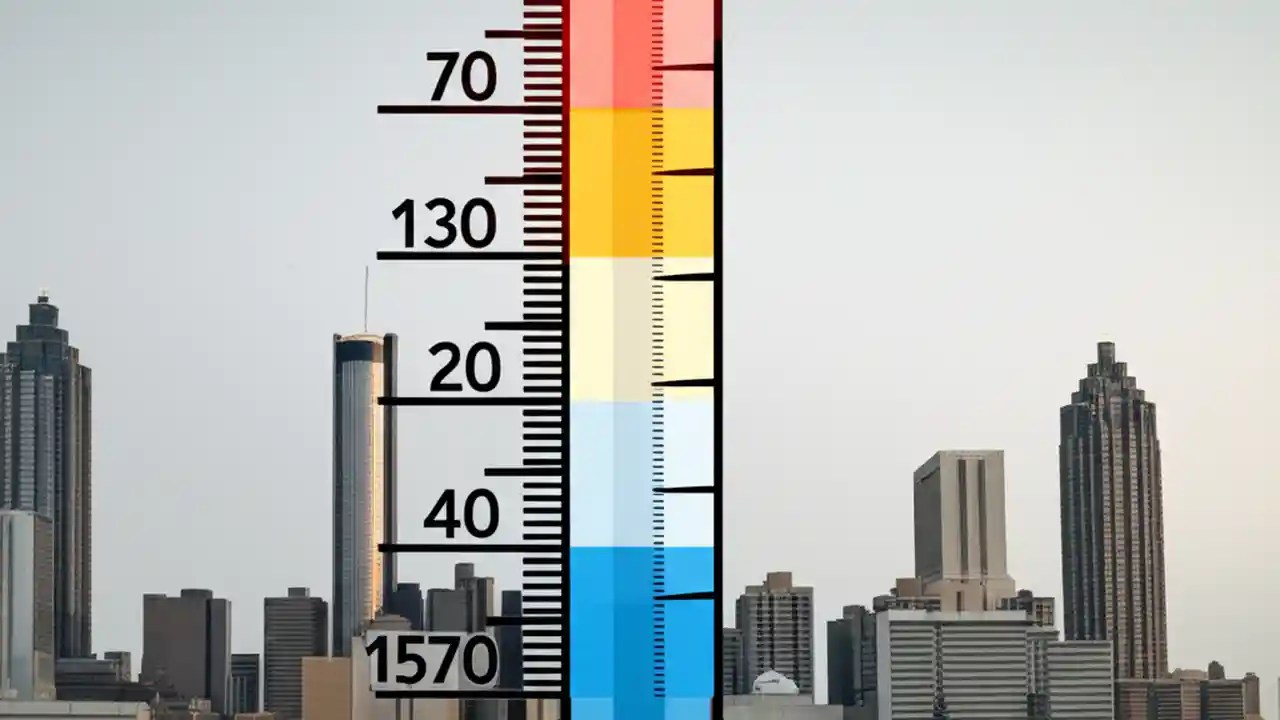 70
130
20
40
1570