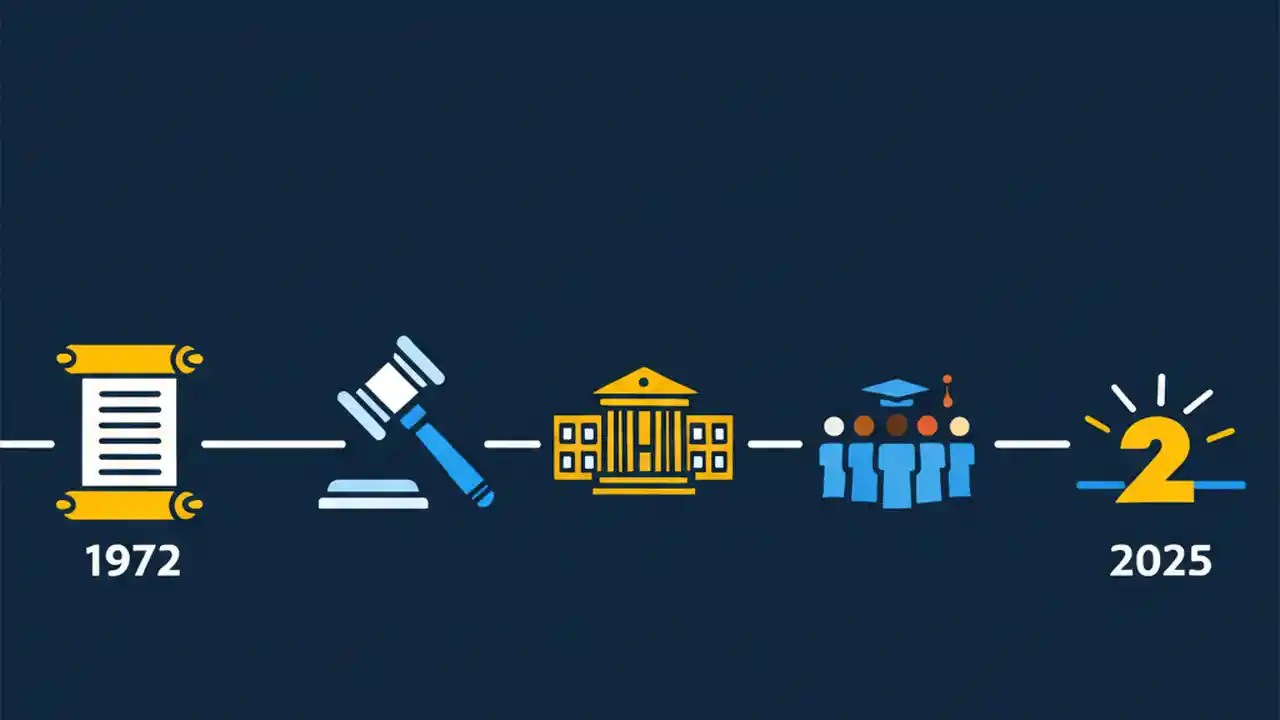 1972

2

2025