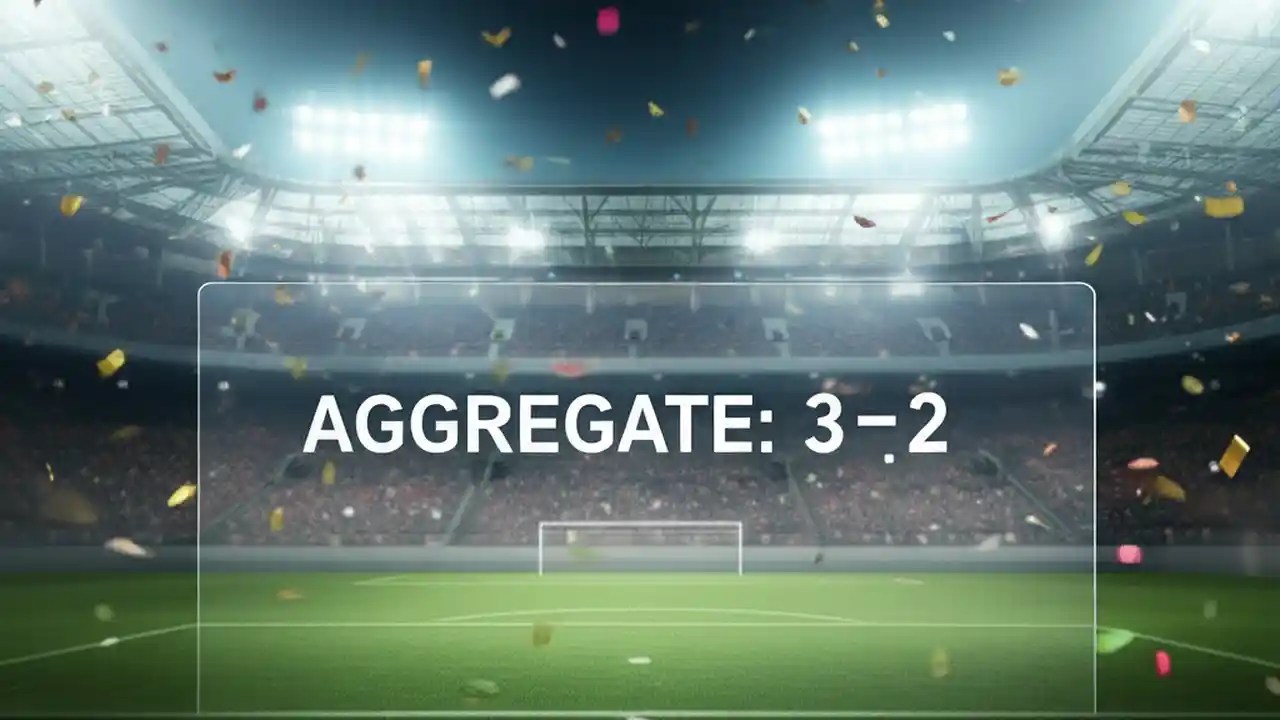 AGGREGATE: 3-2