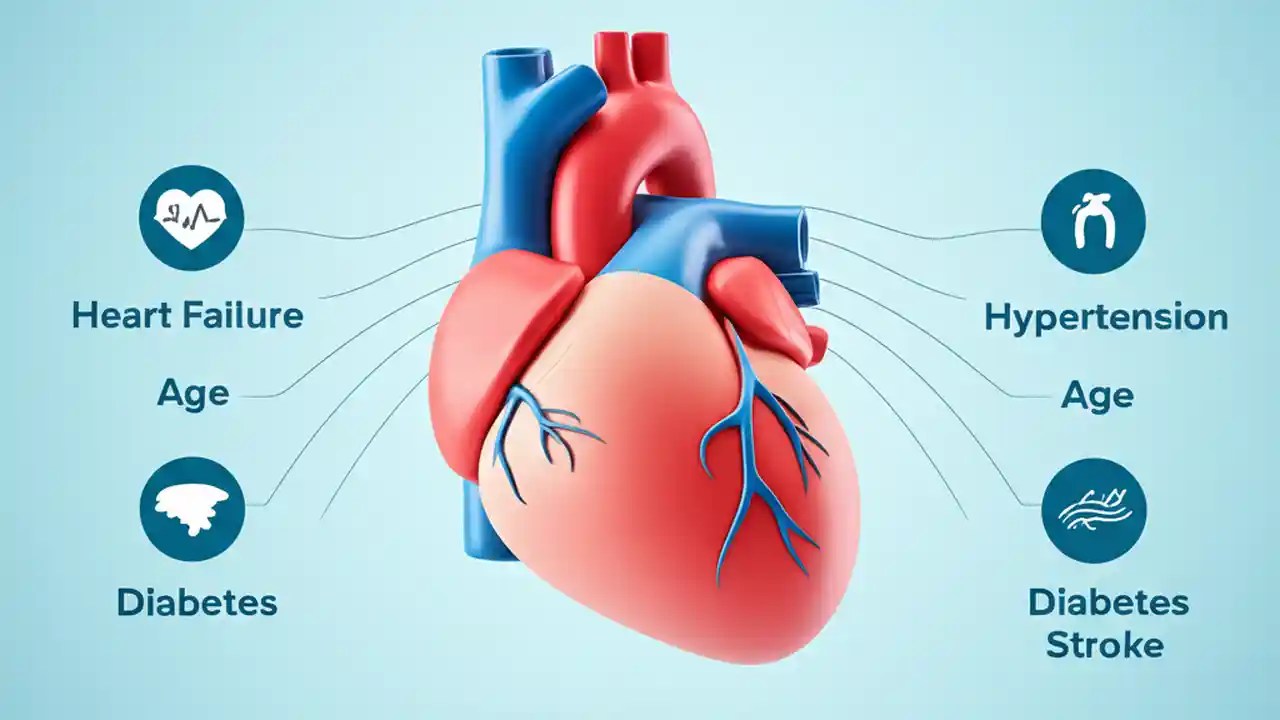 Heart Failure

Age

Diabetes

Hypertension

Age

Diabetes
Stroke