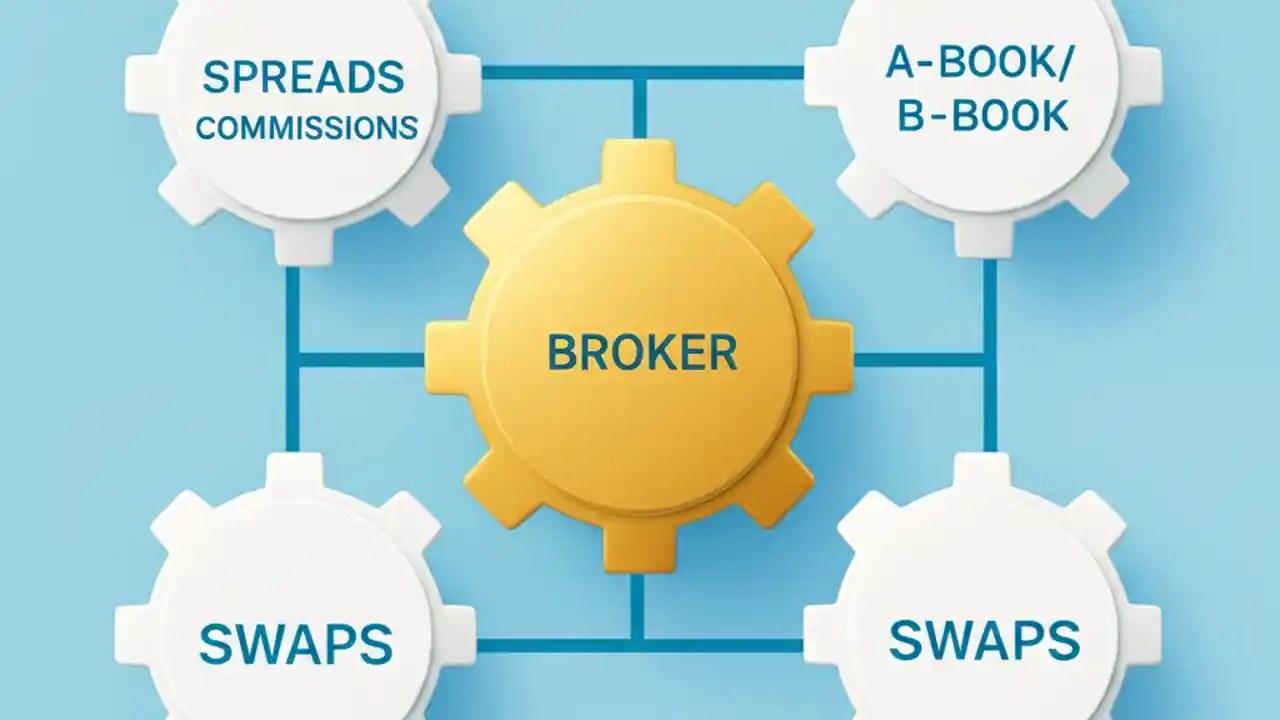 SPREADS
COMMISSIONS

A-BOOK/
B-BOOK

BROKER

SWAPS

SWAPS