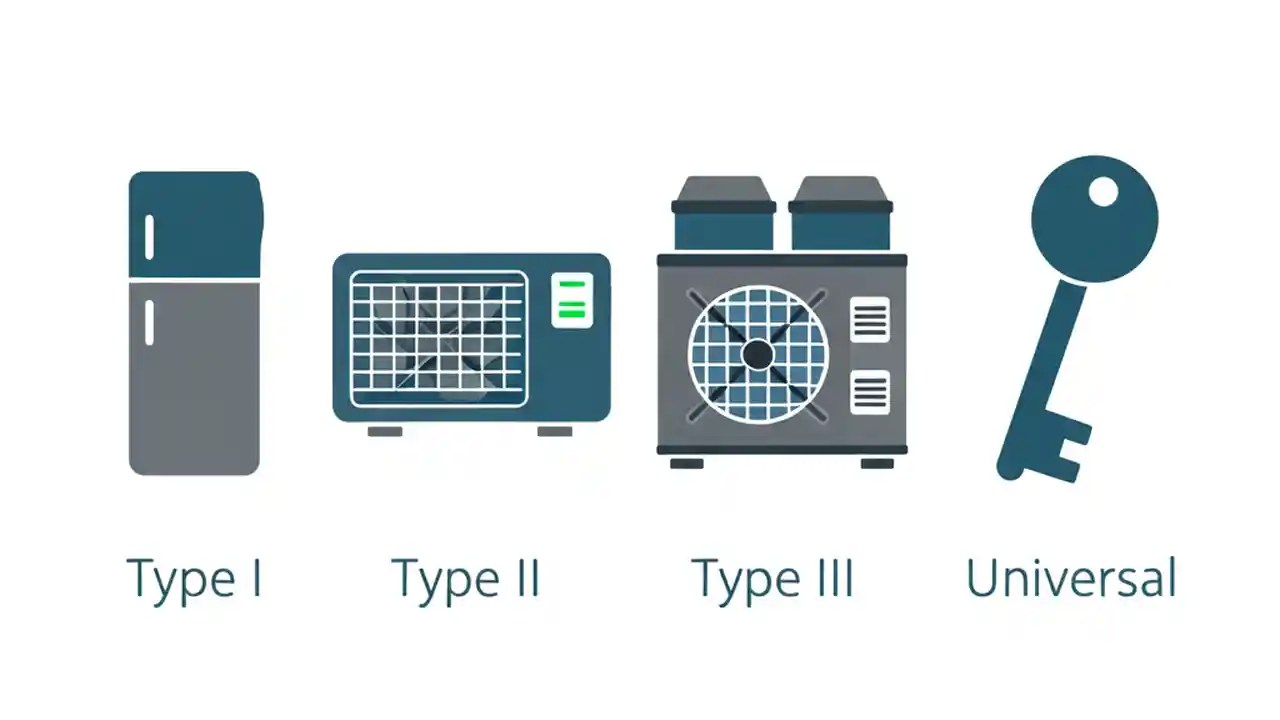 Type I

Type II

Type III

Universal