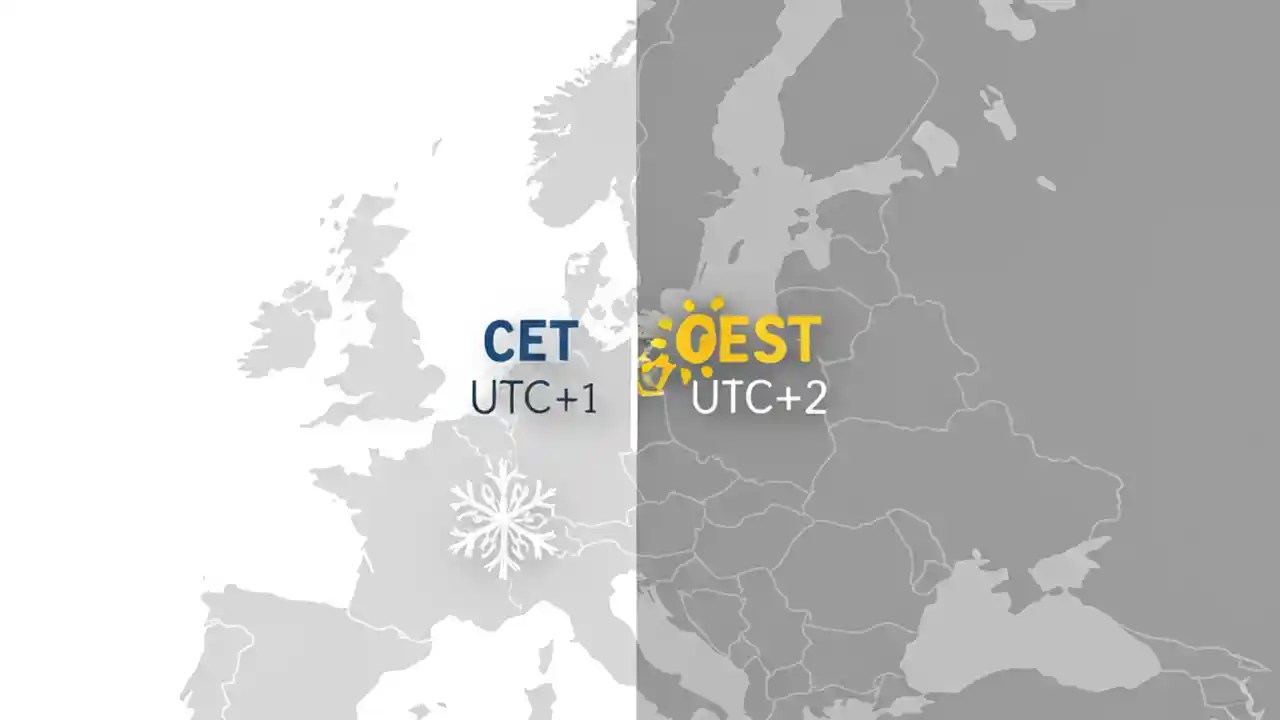 CET
UTC+1

CEST
UTC+2