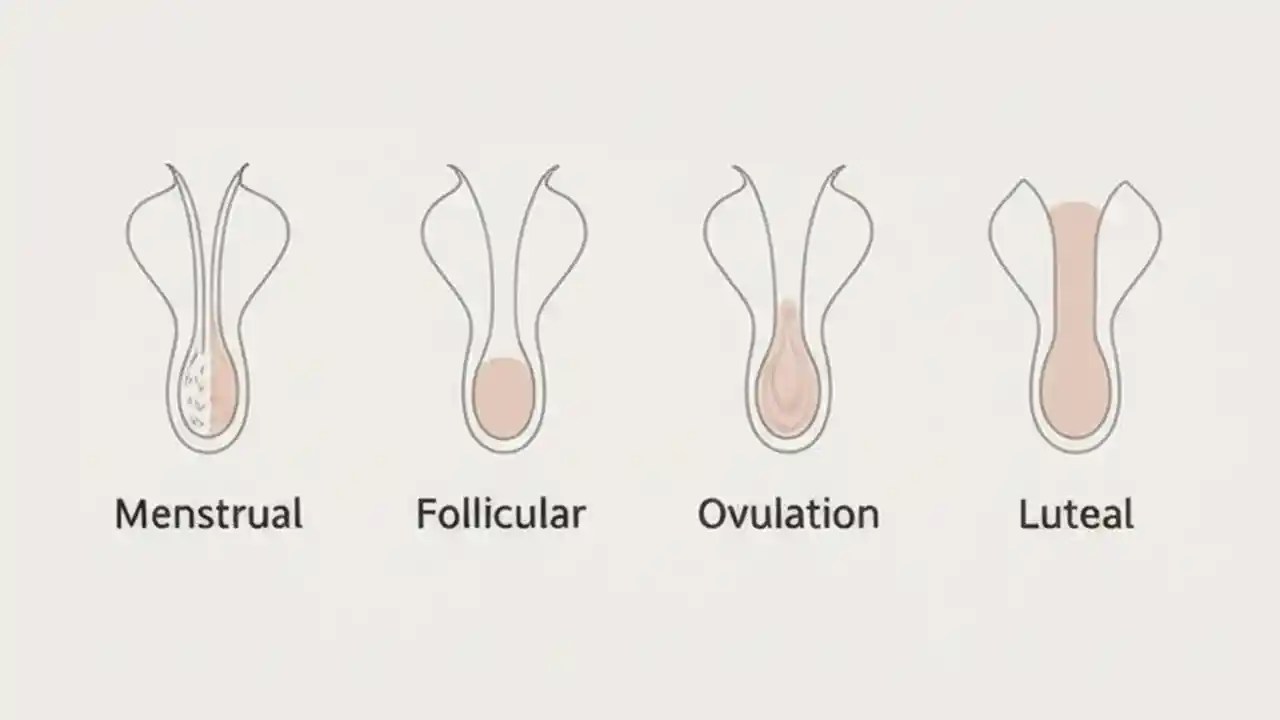 Menstrual Follicular Ovulation Luteal