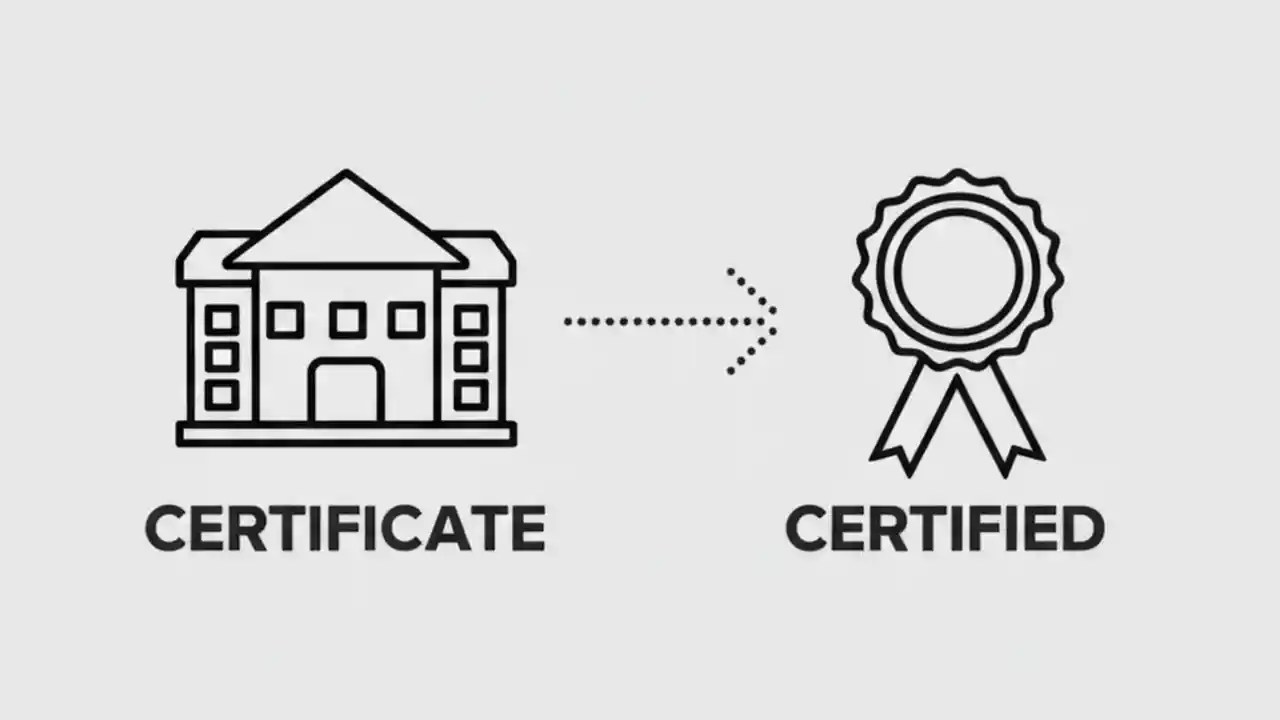 CERTIFICATE

CERTIFIED