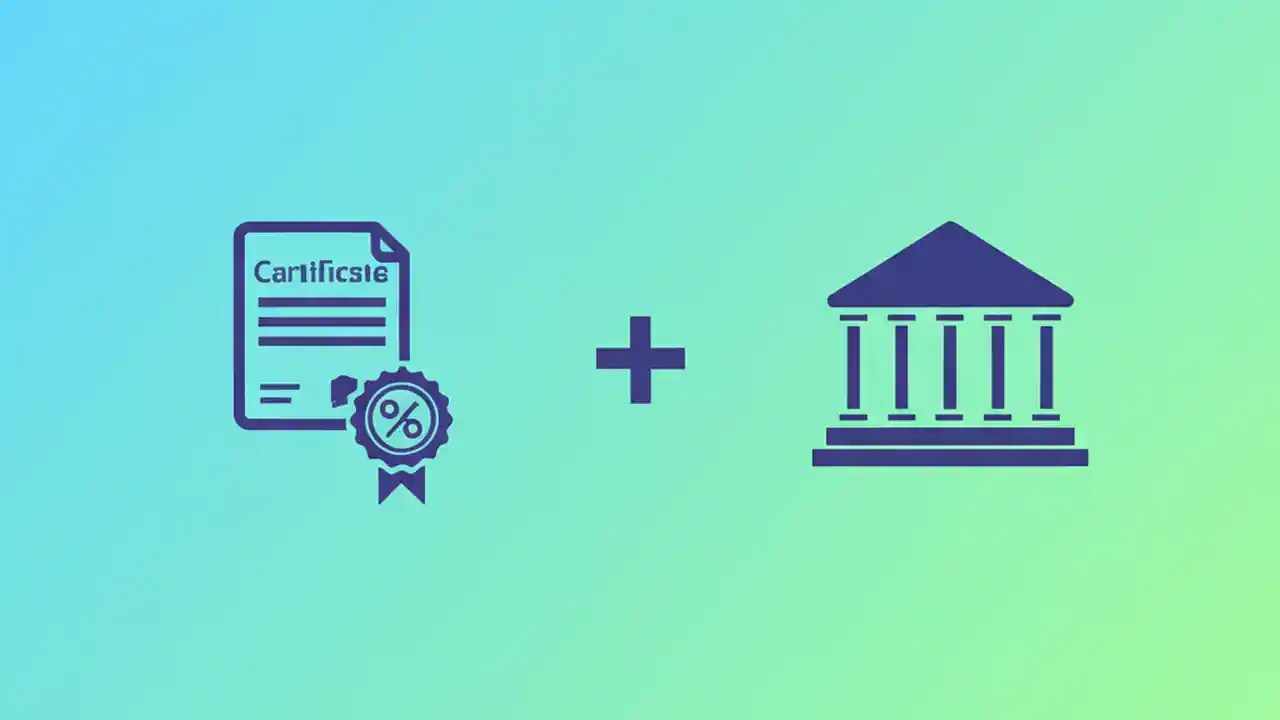 Cartificsie

%

+