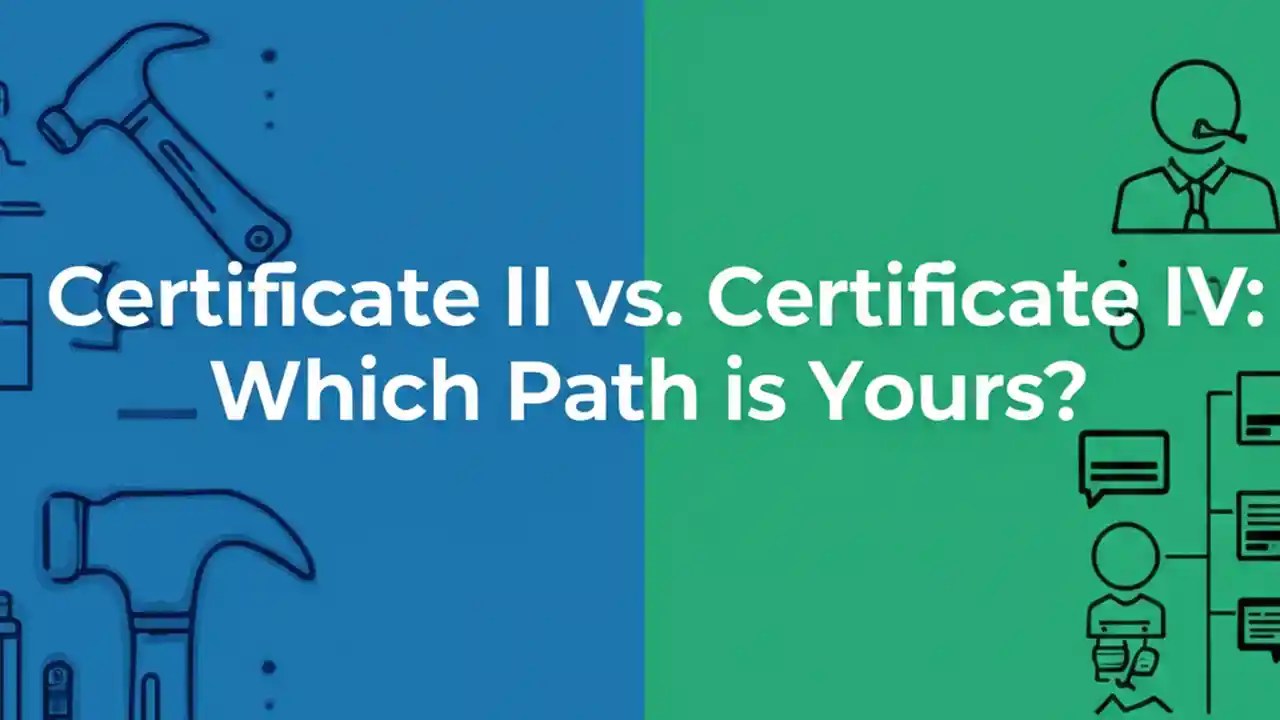 Certificate II vs. Certificate IV: Which Path is Yours?