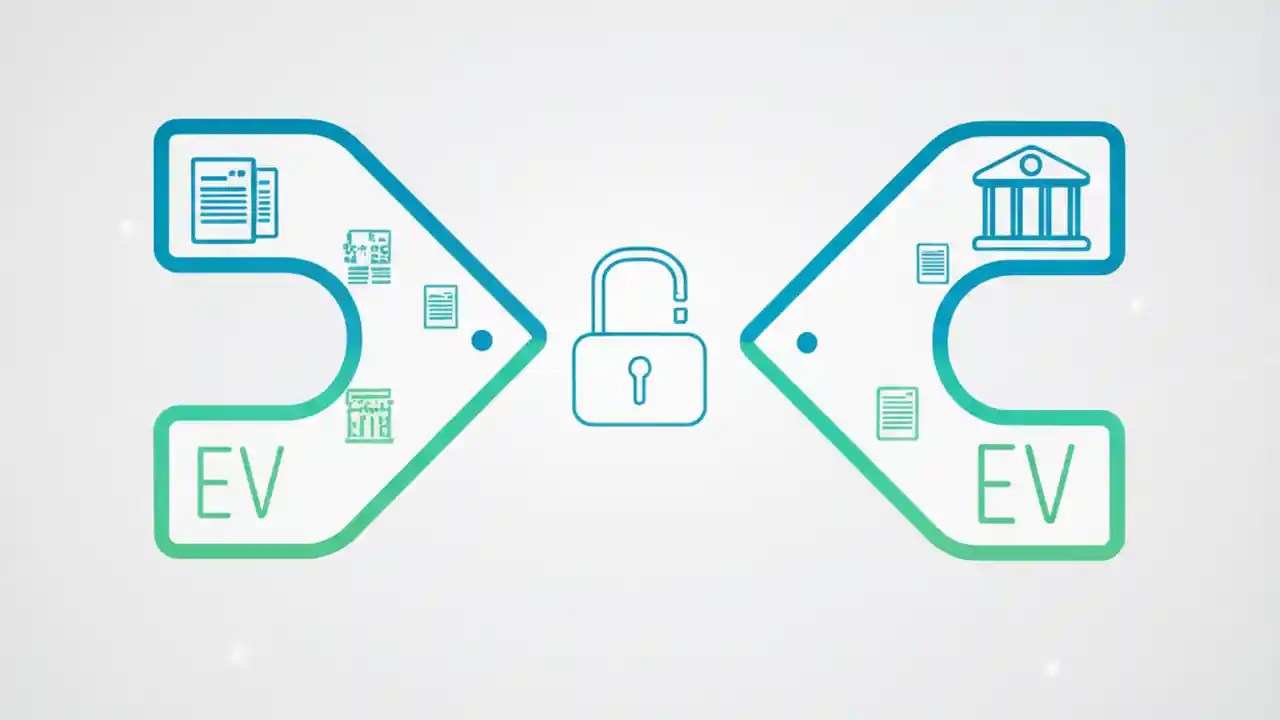 EV

EV