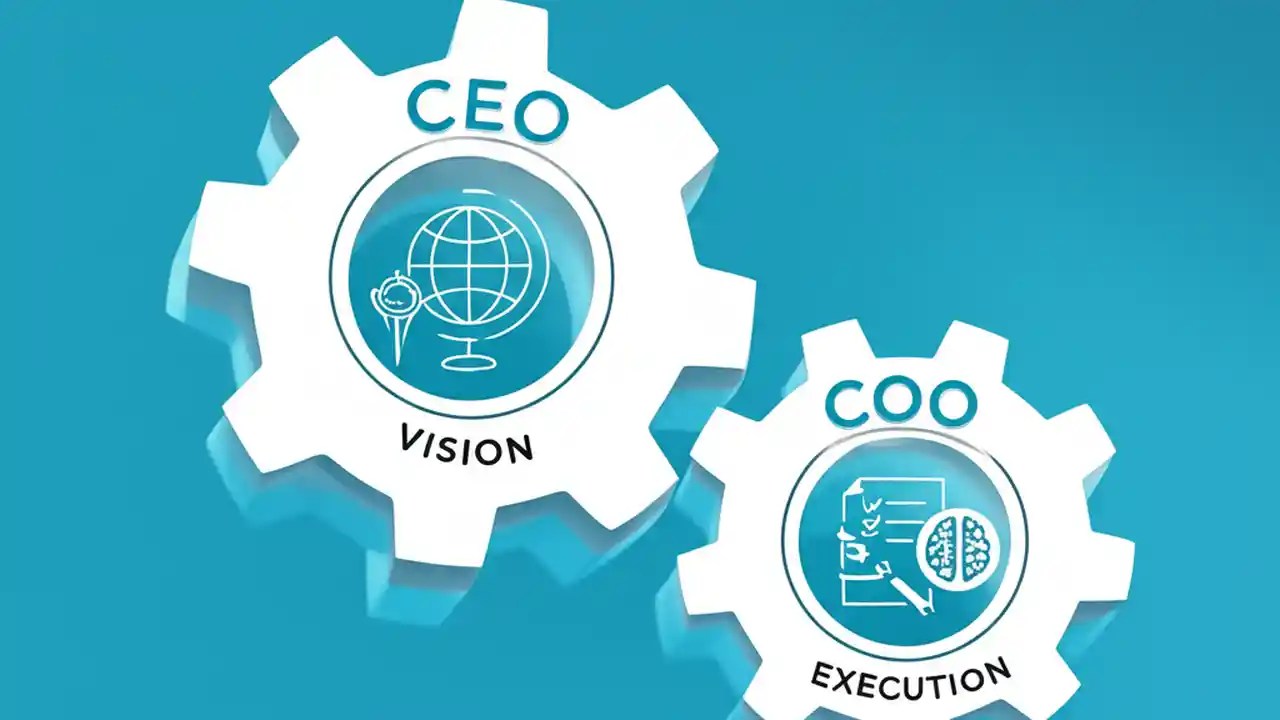 CEO

VISION

COO

EXECUTION