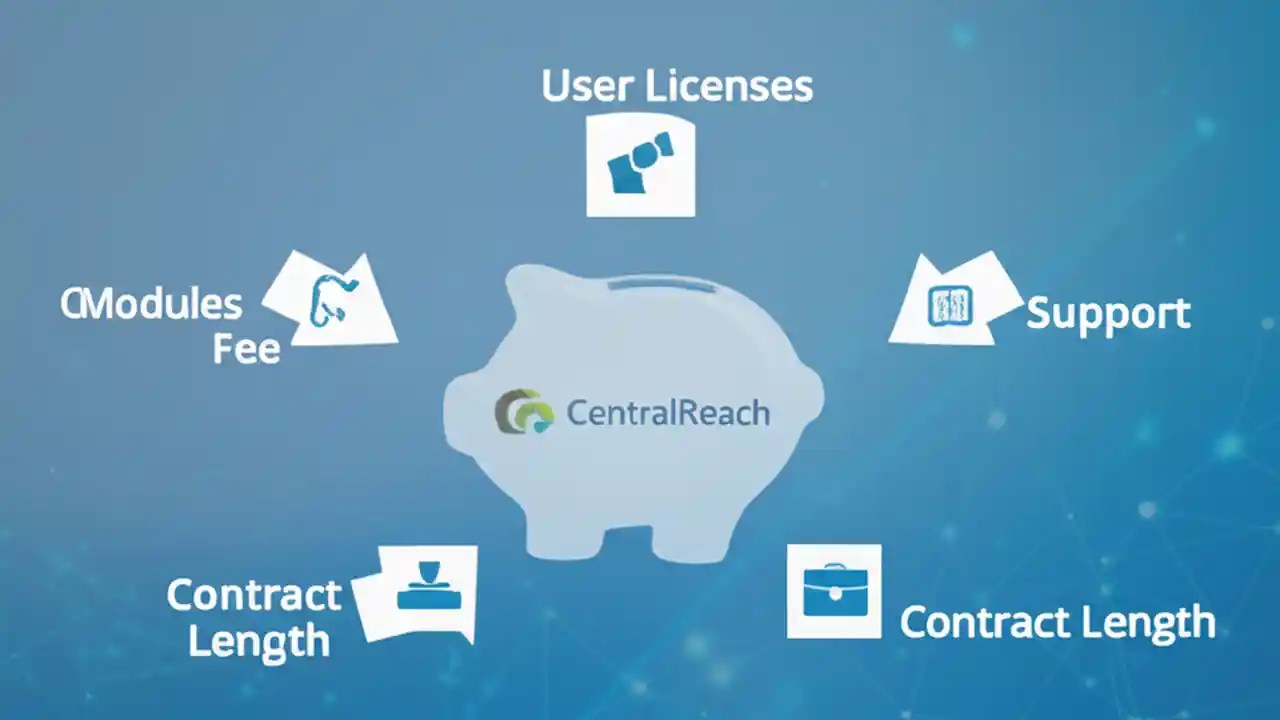 User Licenses

CModules Fee

Support

CentralReach

Contract Length

Contract Length