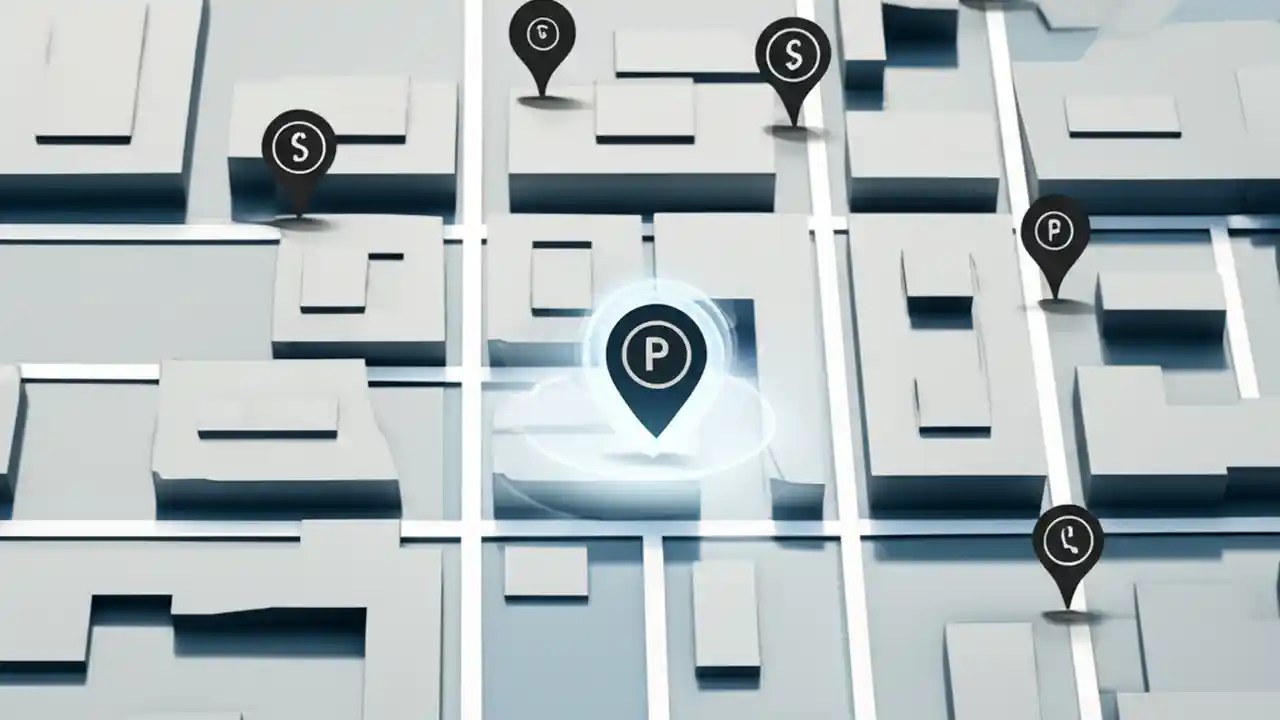 S
S
P
P