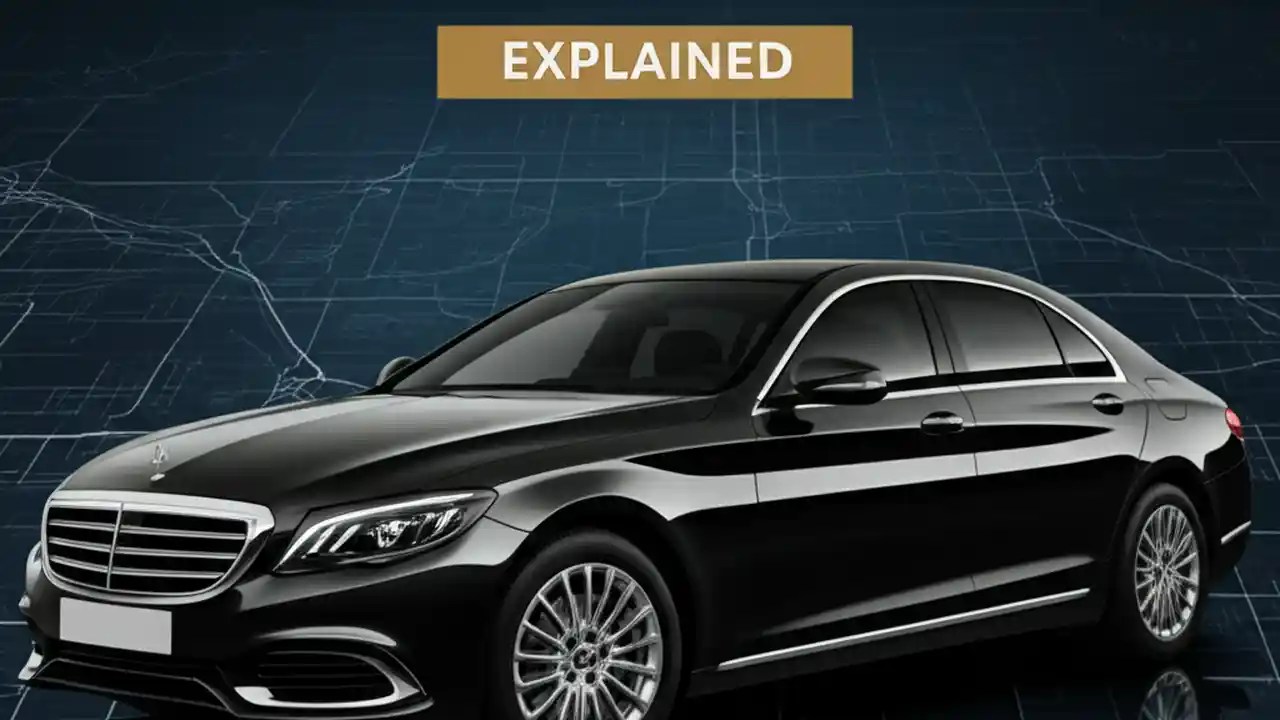 EXPLAINED