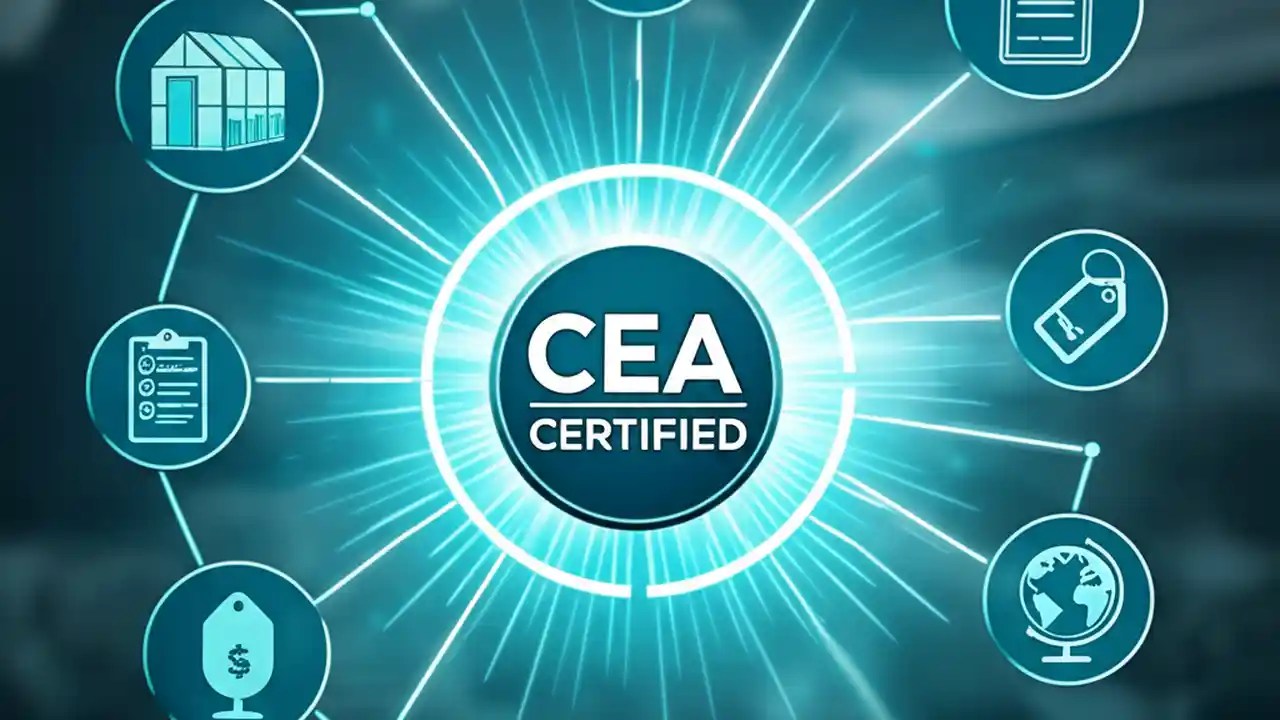 CEA
CERTIFIED

$