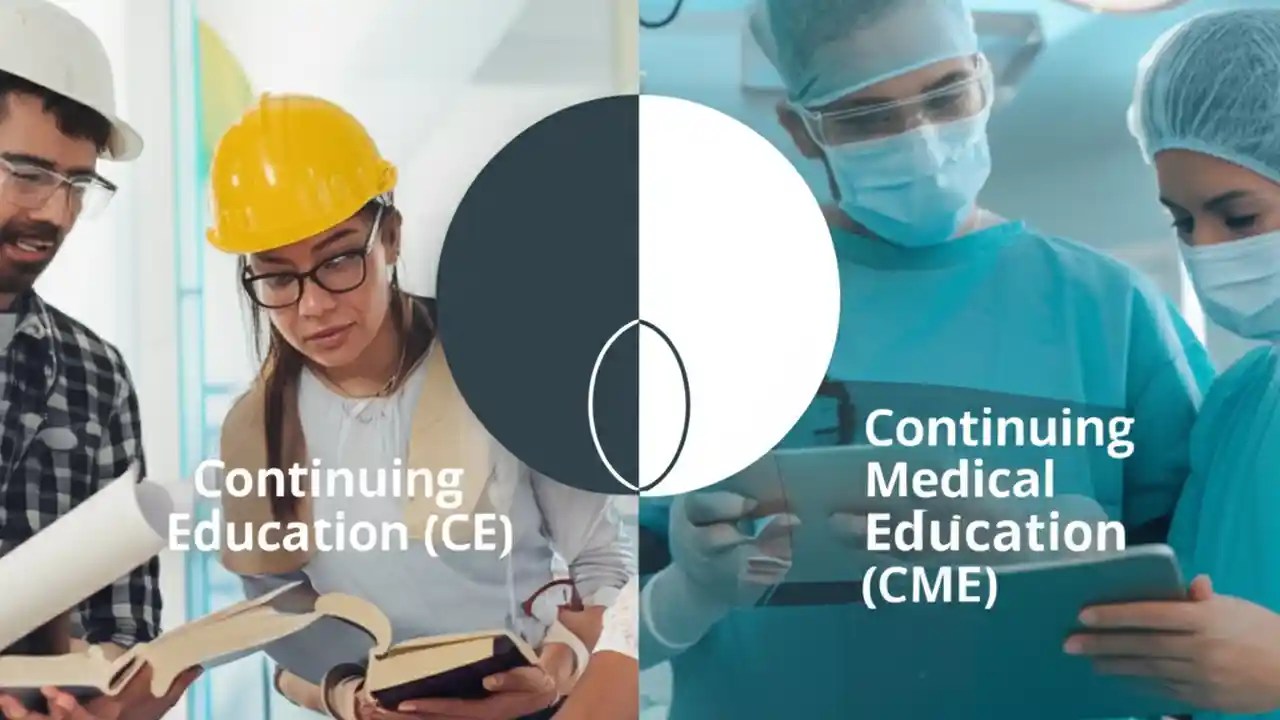 Continuing Education (CE)

Continuing Medical Education (CME)