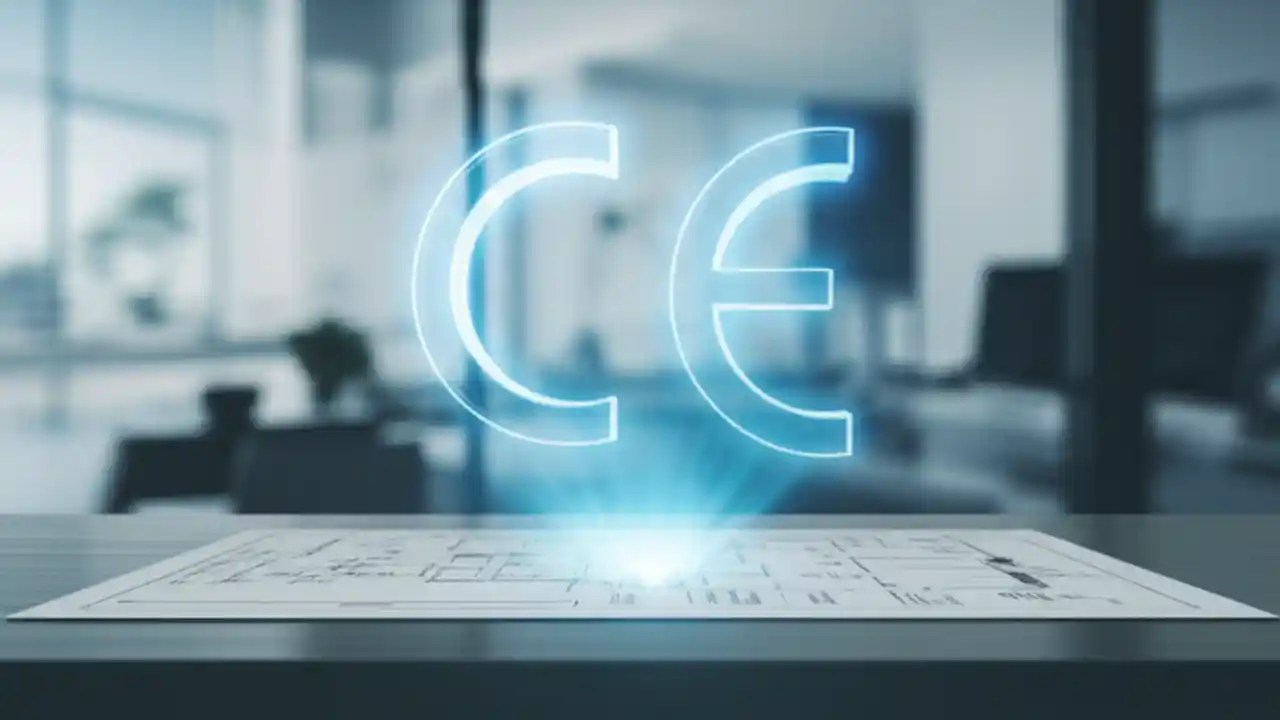 CE