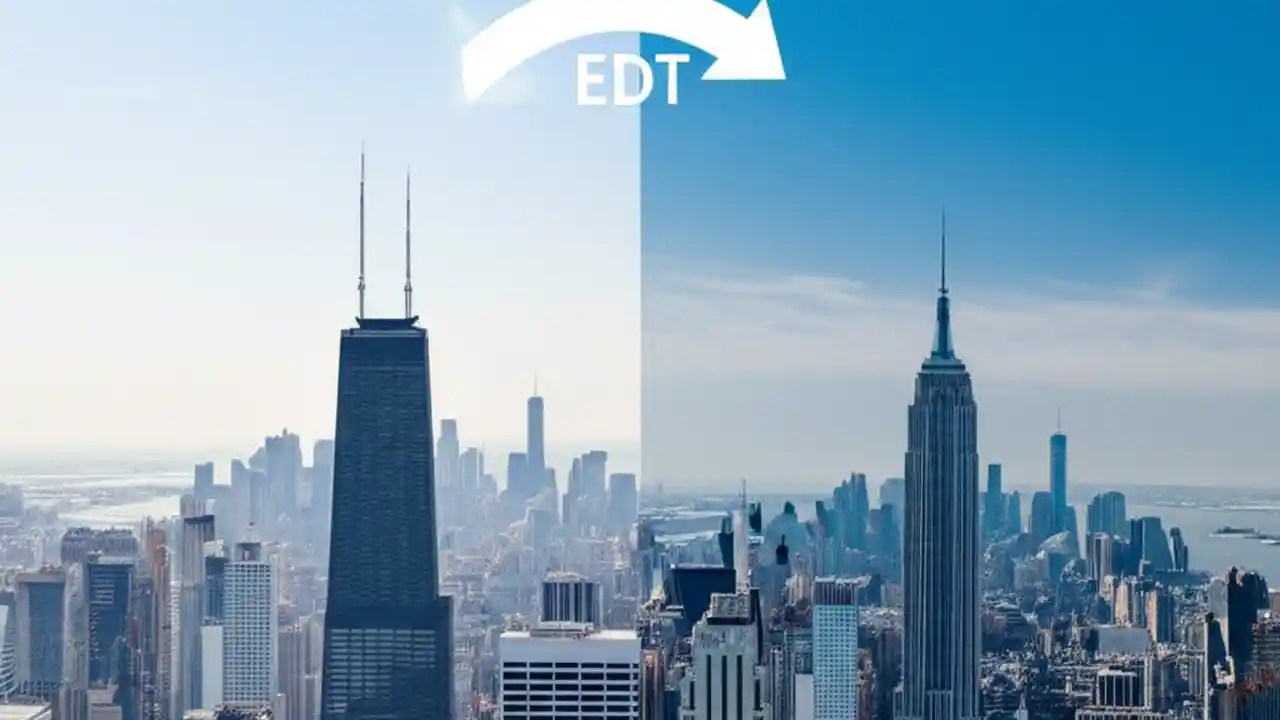 EDT