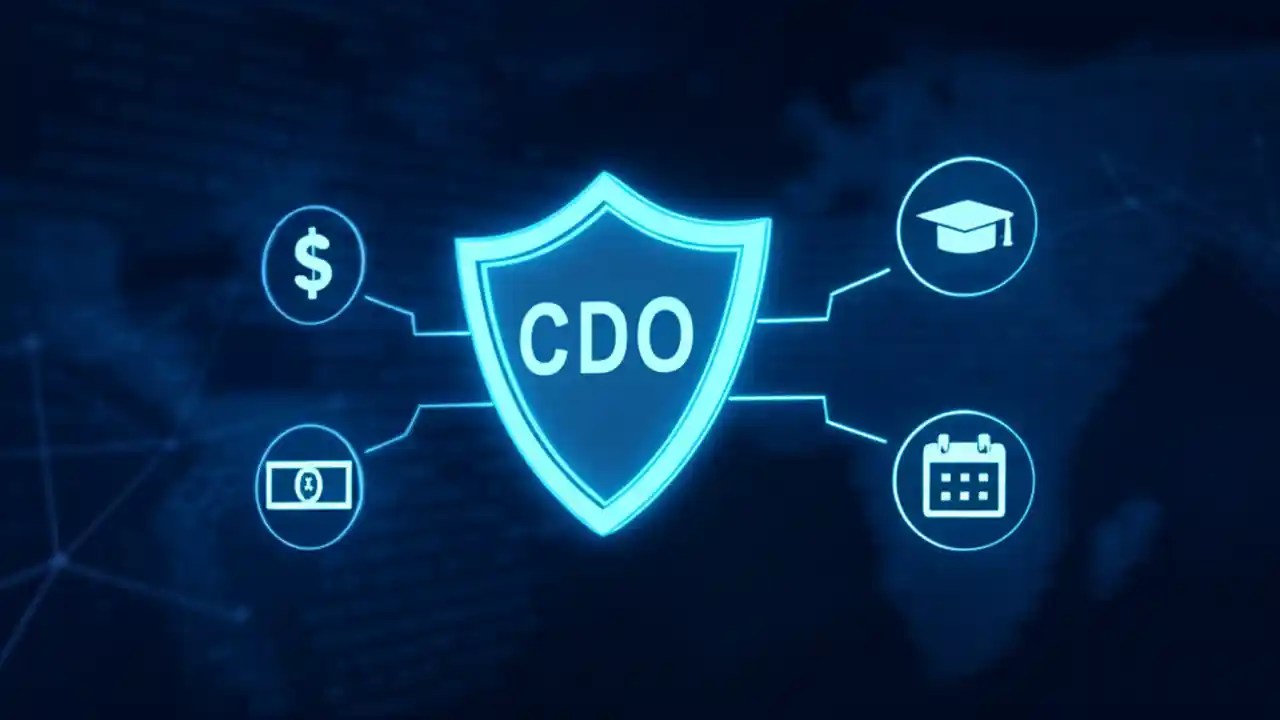 $

CDO