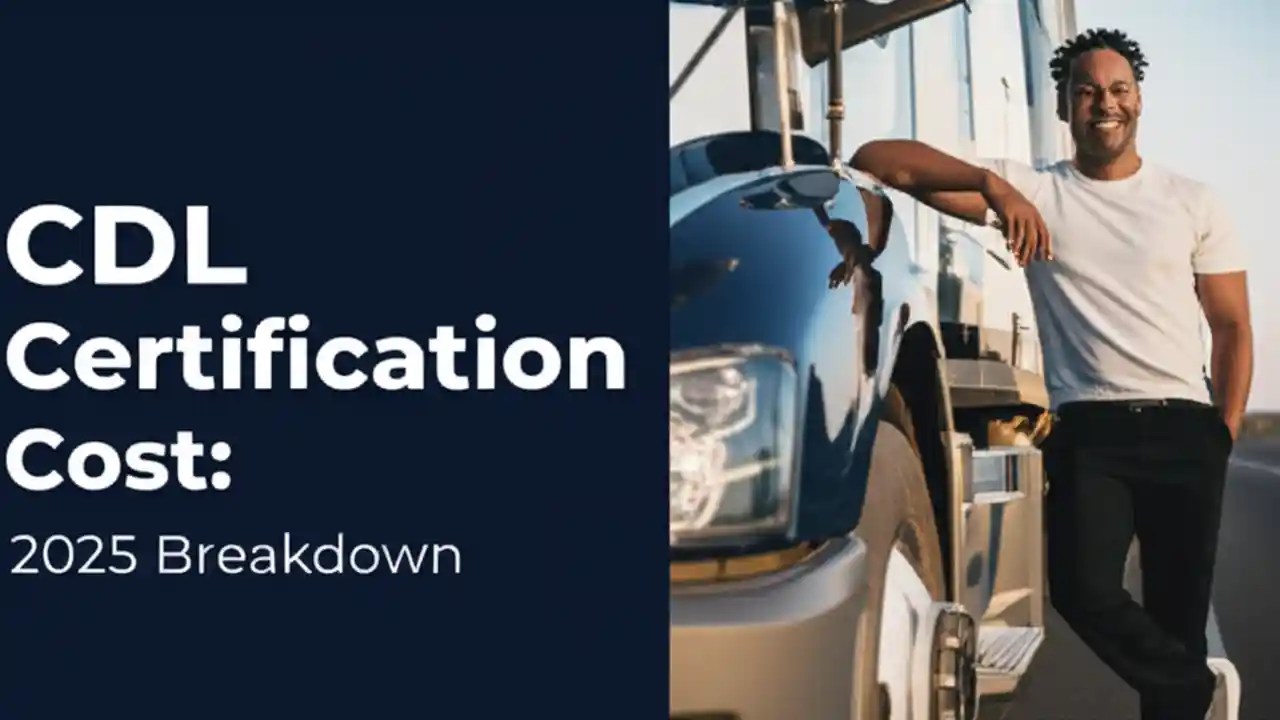 CDL Certification Cost:
2025 Breakdown