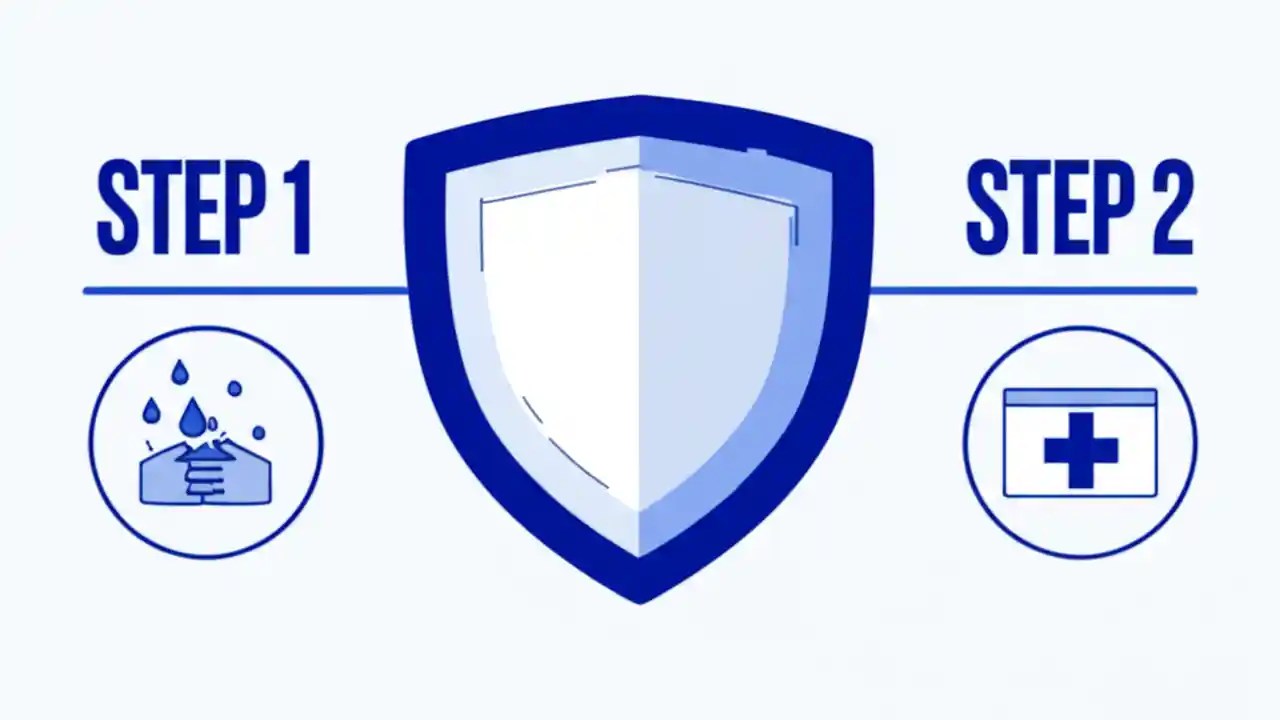 STEP 1

STEP 2