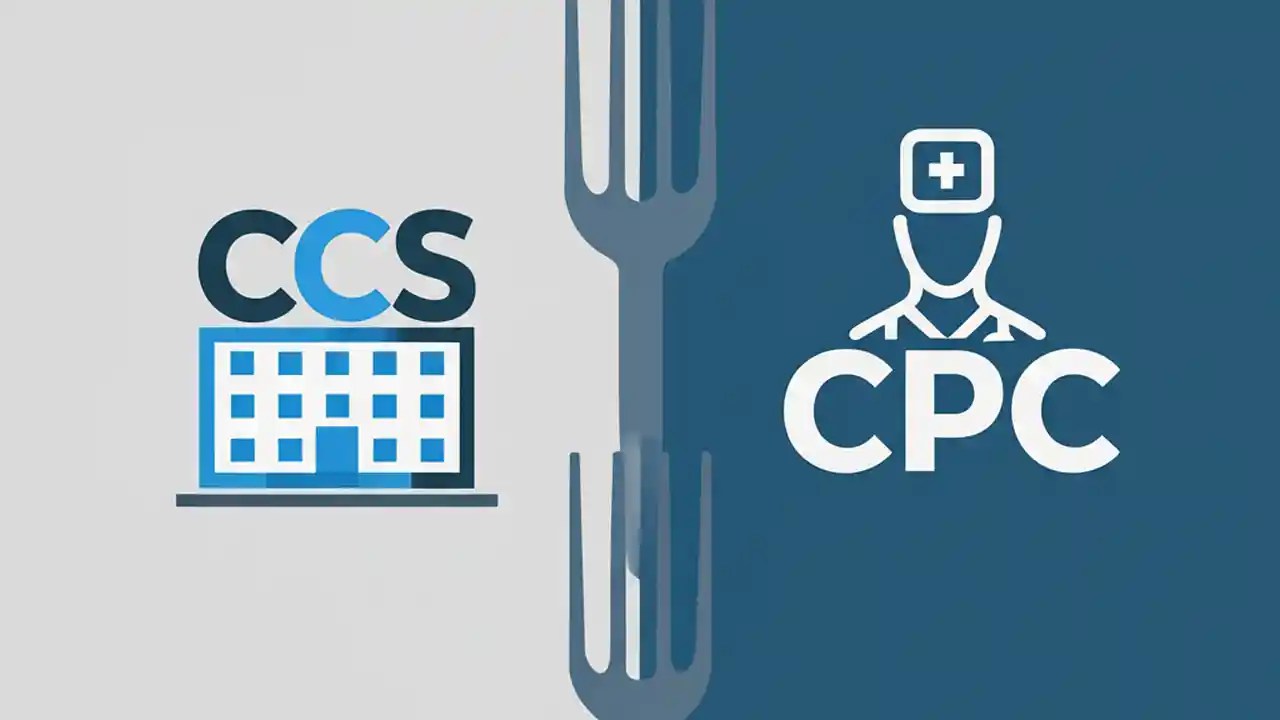 CCS

CPC