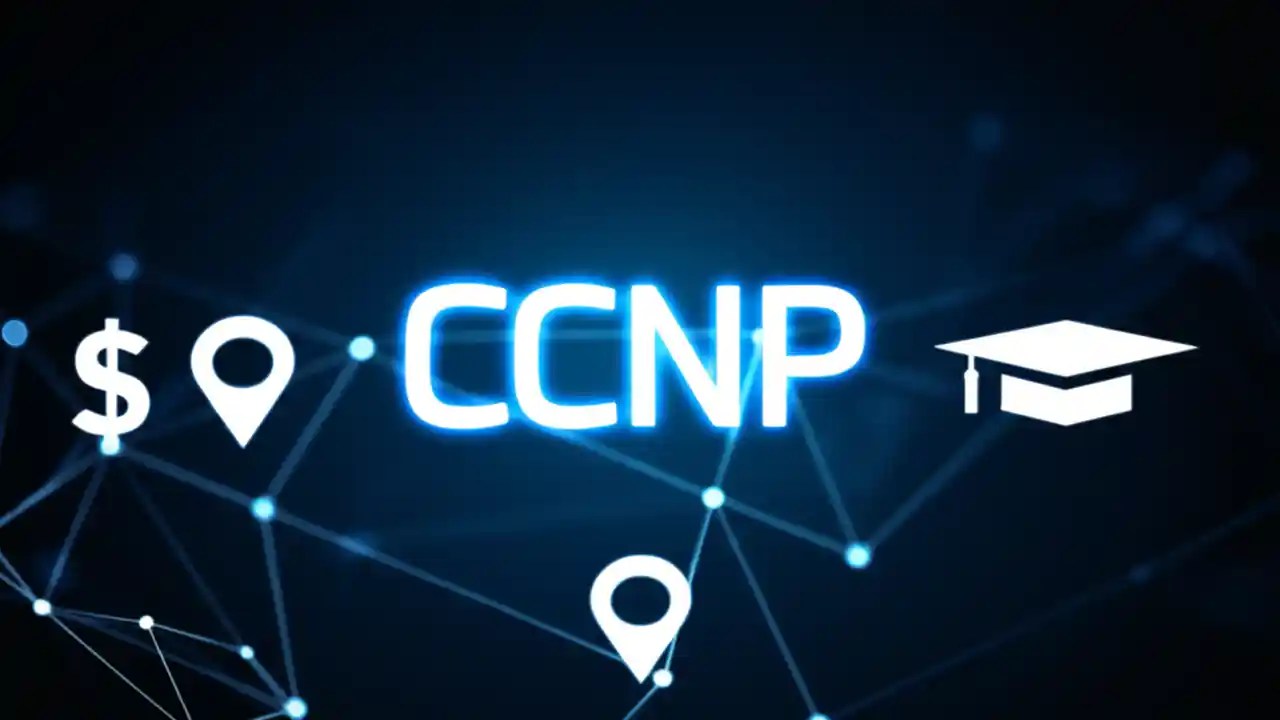 $ CCNP