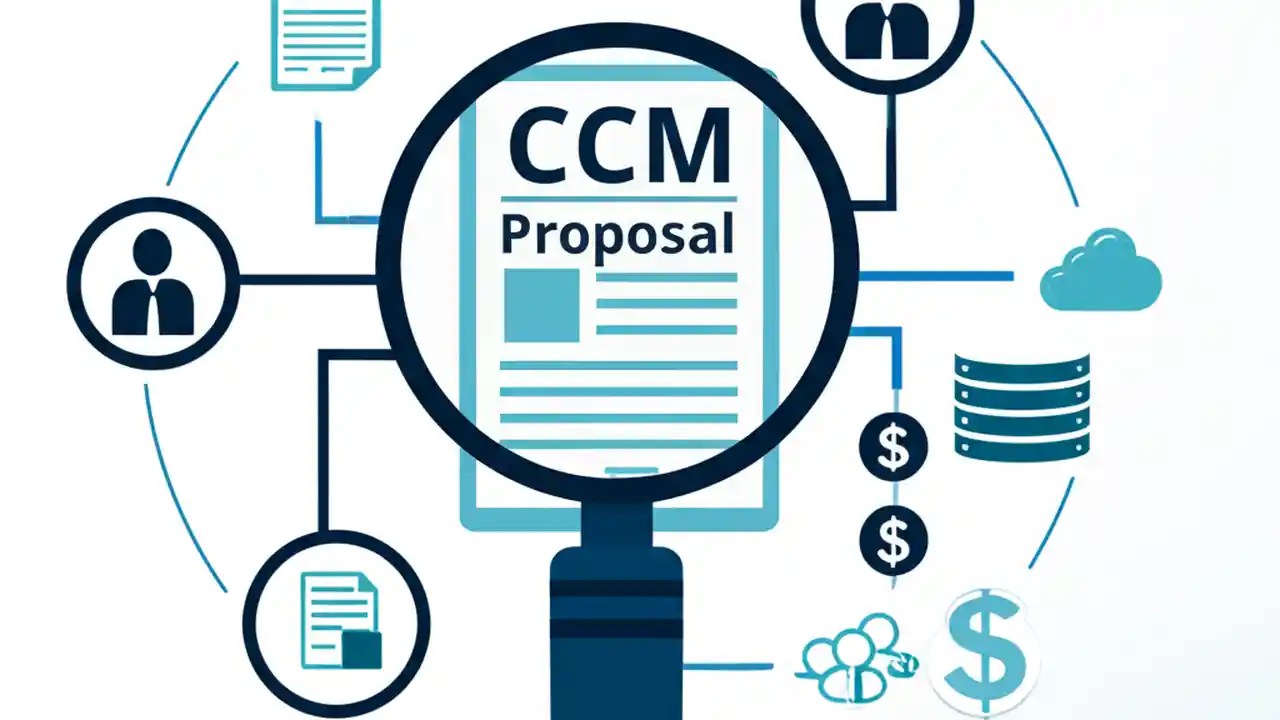 CCM
Proposal
$
$
$