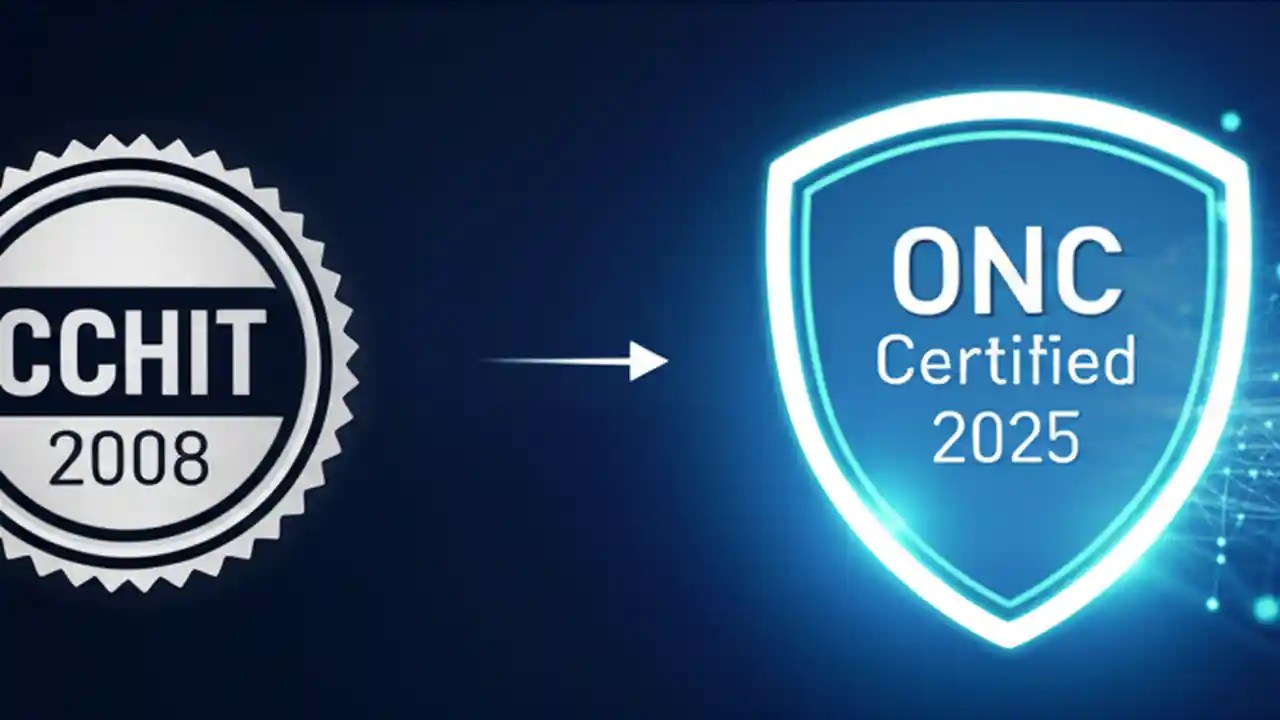 CCHIT
2008

ONC
Certified
2025