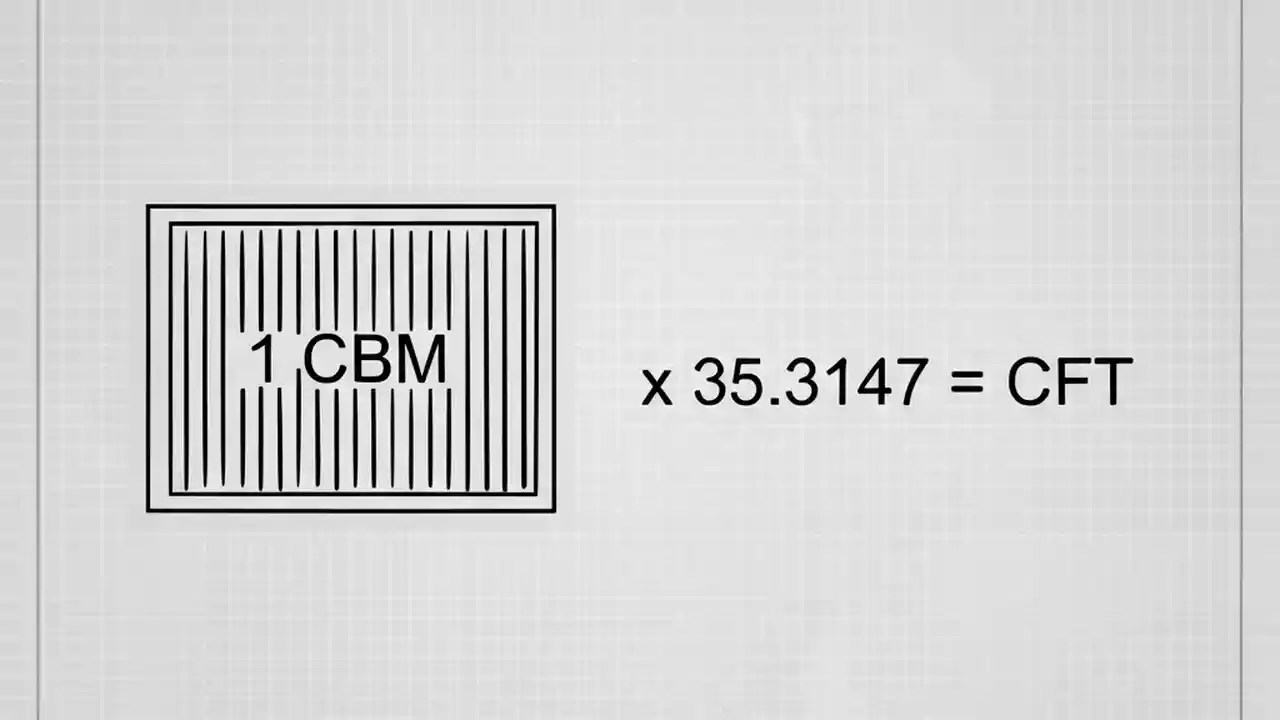 1 CBM

x 35.3147 = CFT