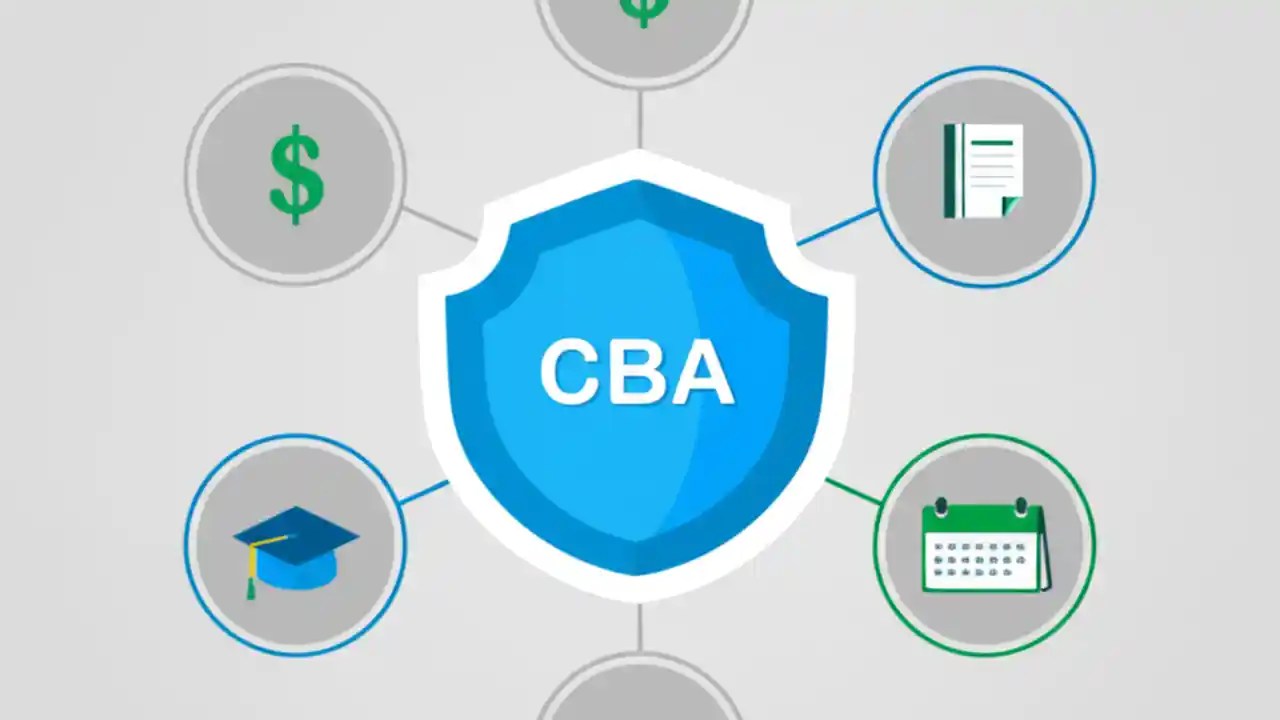 $

CBA