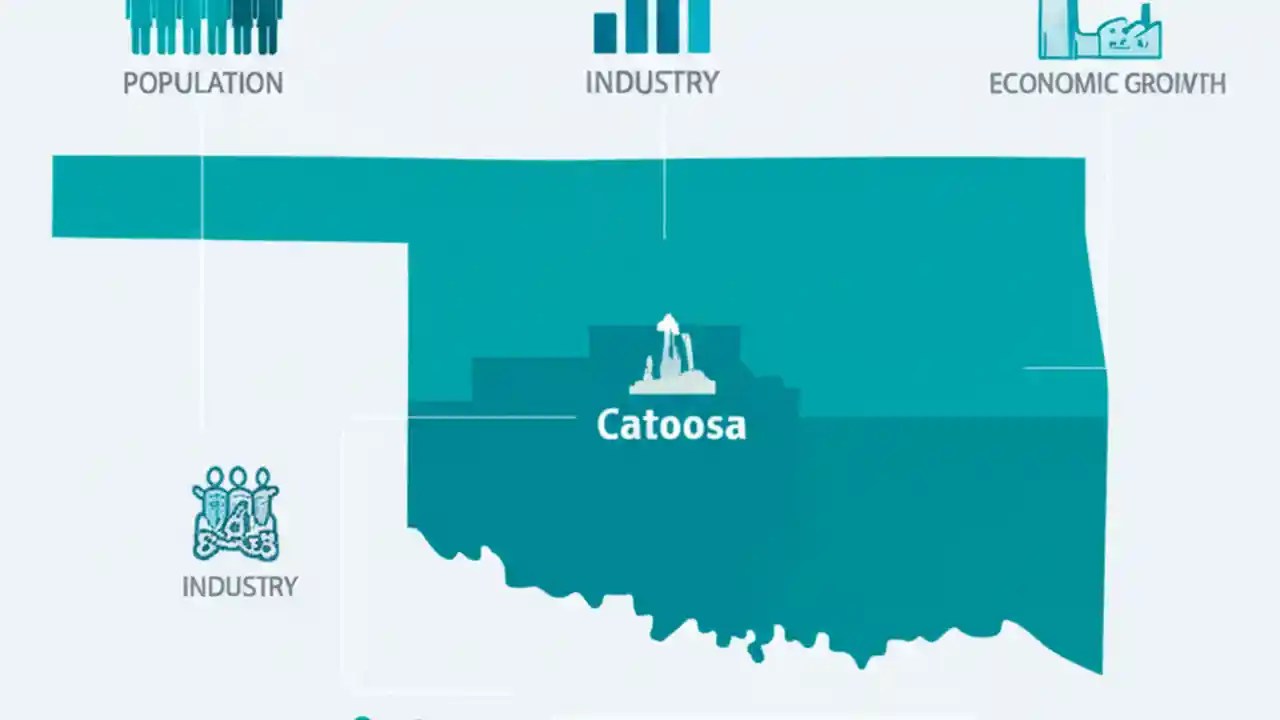 POPULATION

INDUSTRY

ECONOMIC GROWTH

Catoosa

INDUSTRY