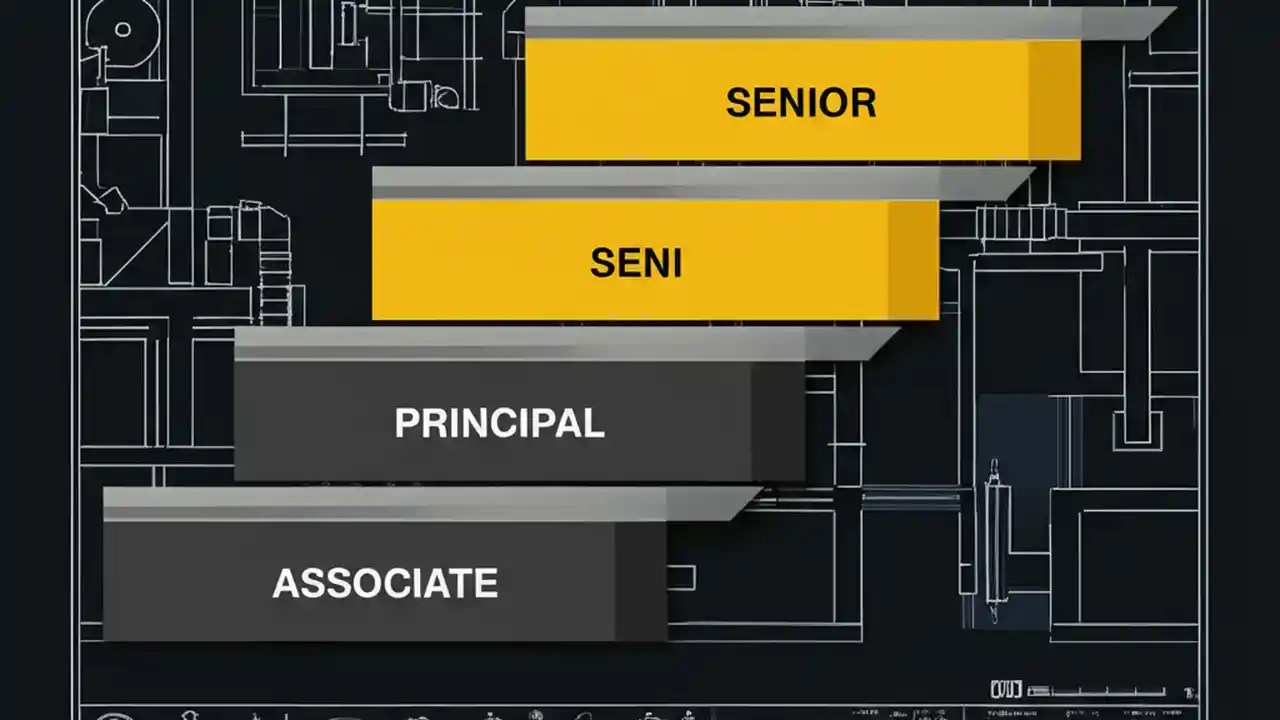 SENIOR

SENI

PRINCIPAL

ASSOCIATE