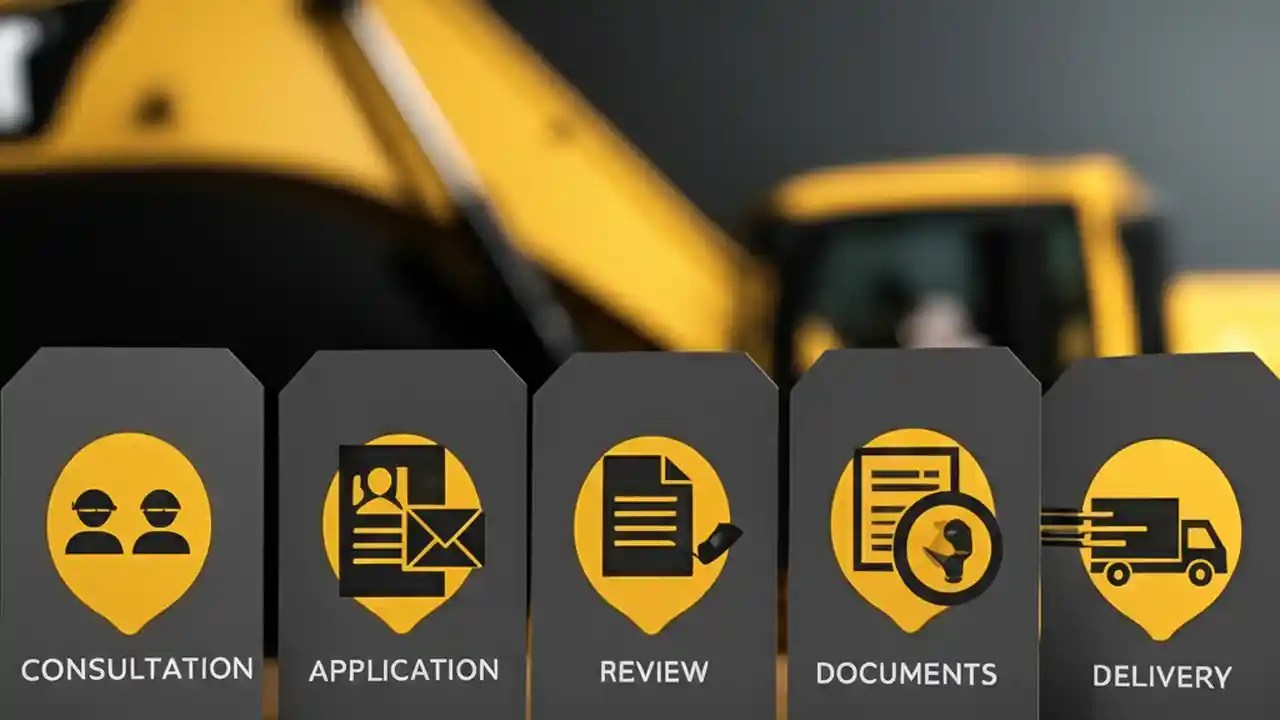 CONSULTATION

APPLICATION

REVIEW

DOCUMENTS

DELIVERY